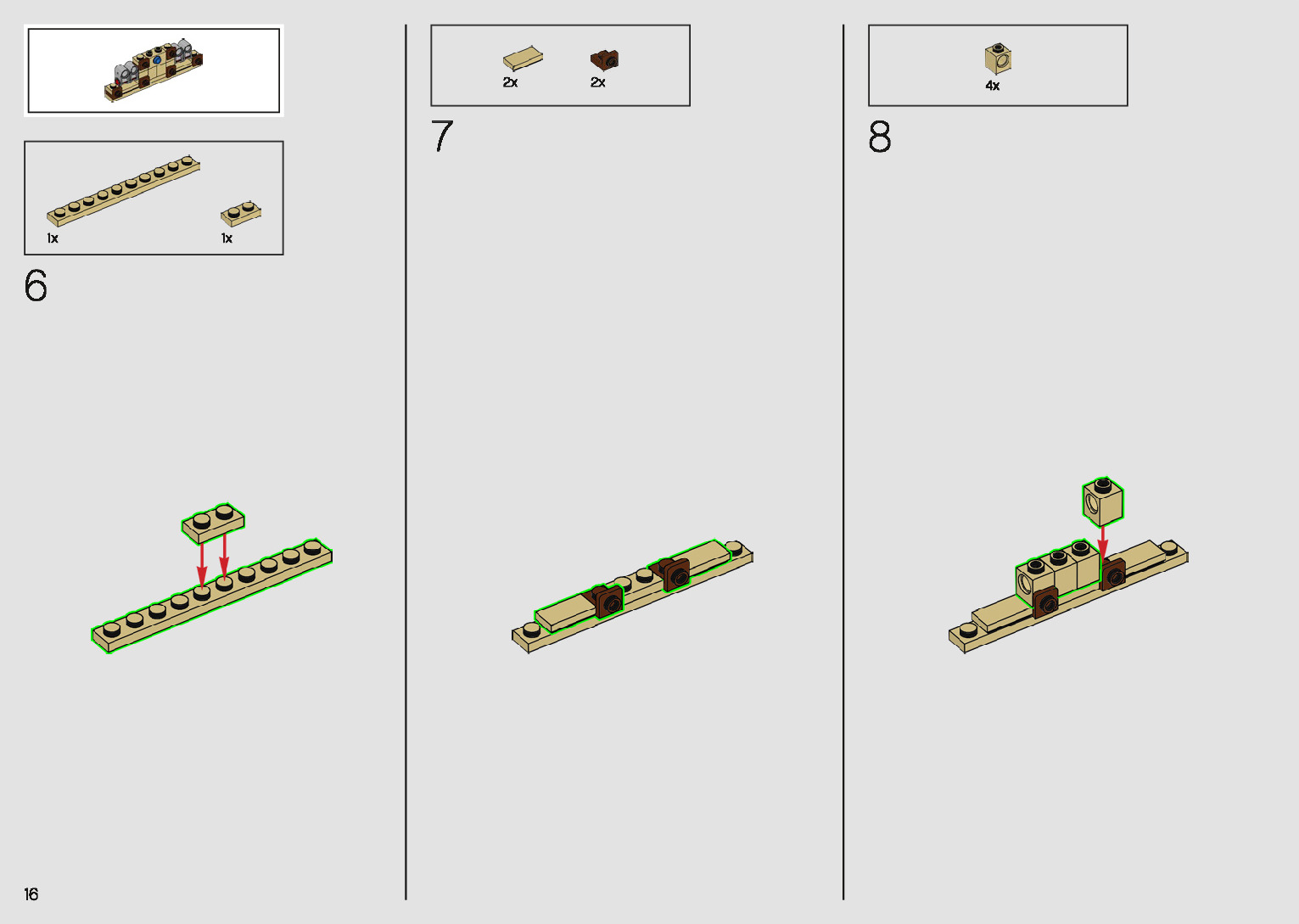 1x
1x

6

2x
2x

7

4x

8

16