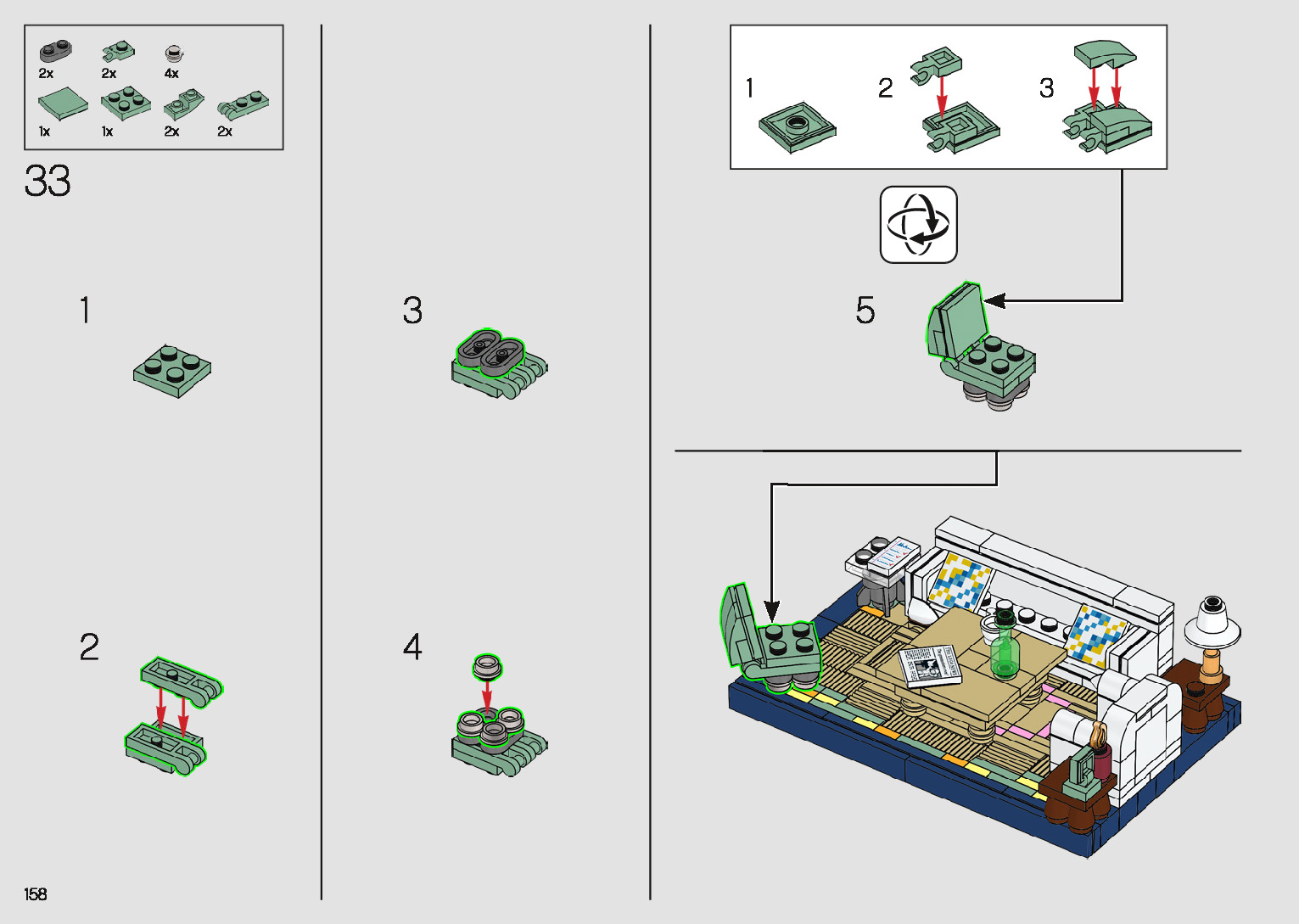 2x 2x 4x
1x 1x 2x 2x

33

1

2

3

4

1 2 3

5

158