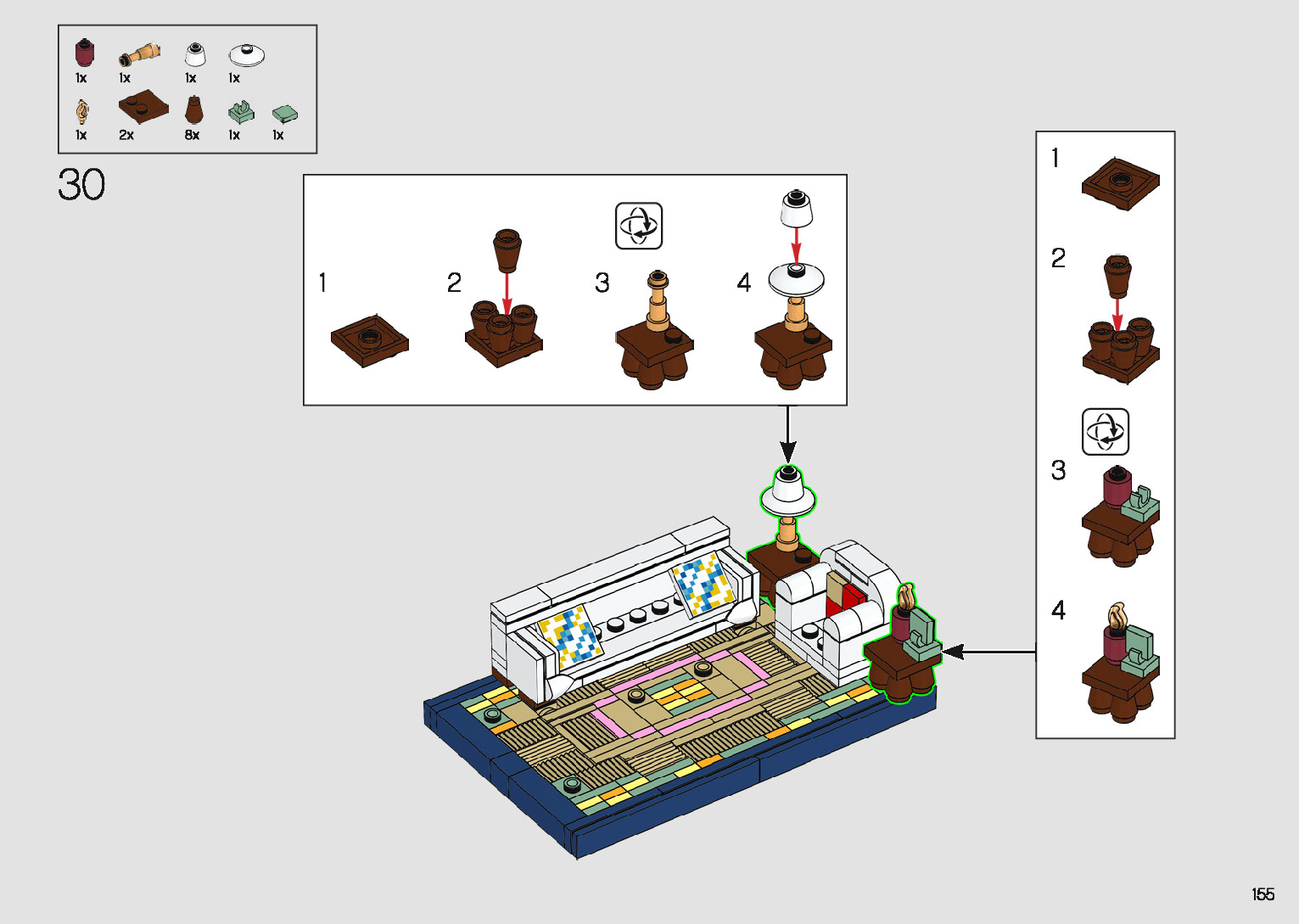 1x 1x 1x 1x
1x 2x 8x 1x 1x

30

1
2
3
4

1
2
3
4

155