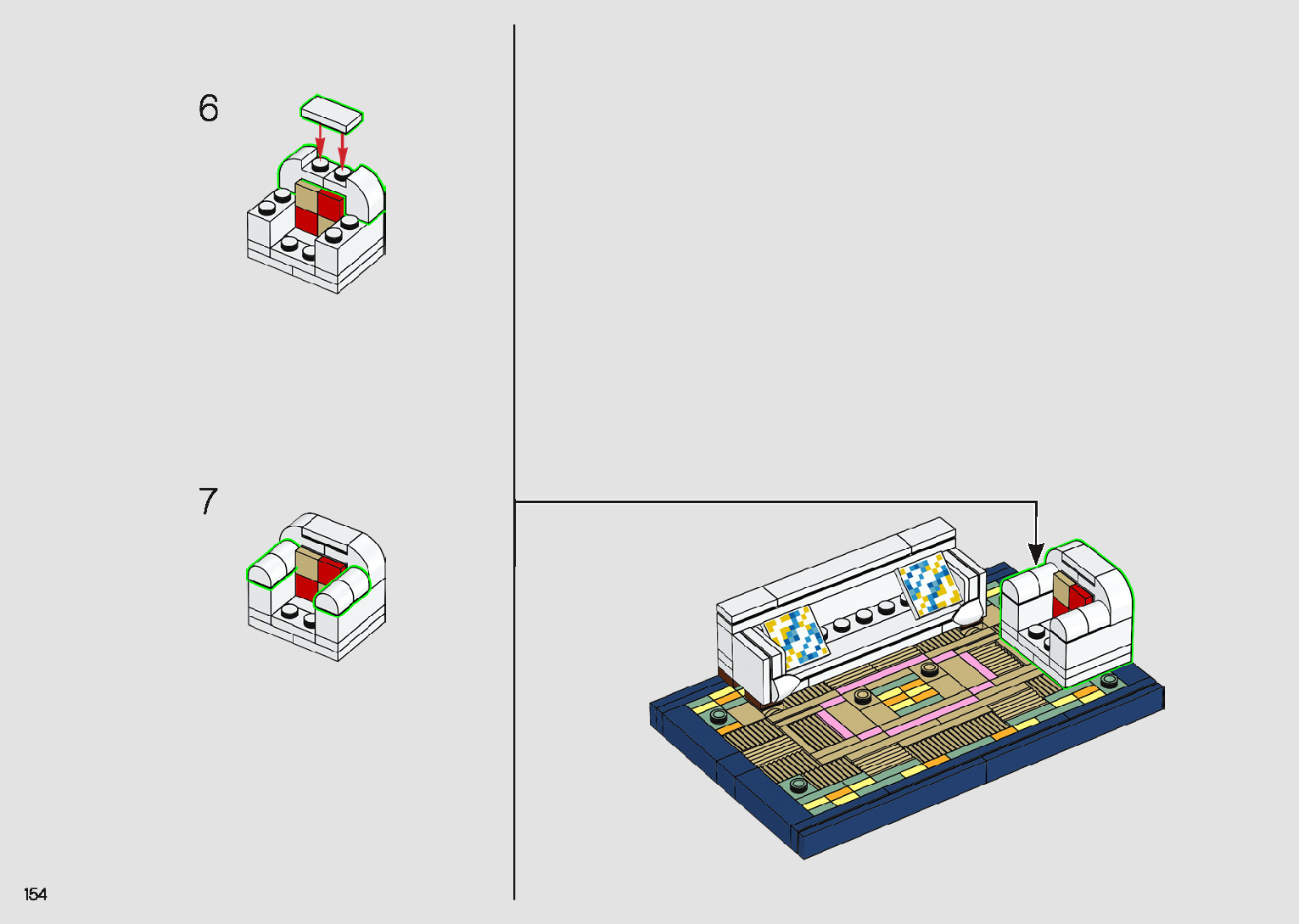 6

7

154