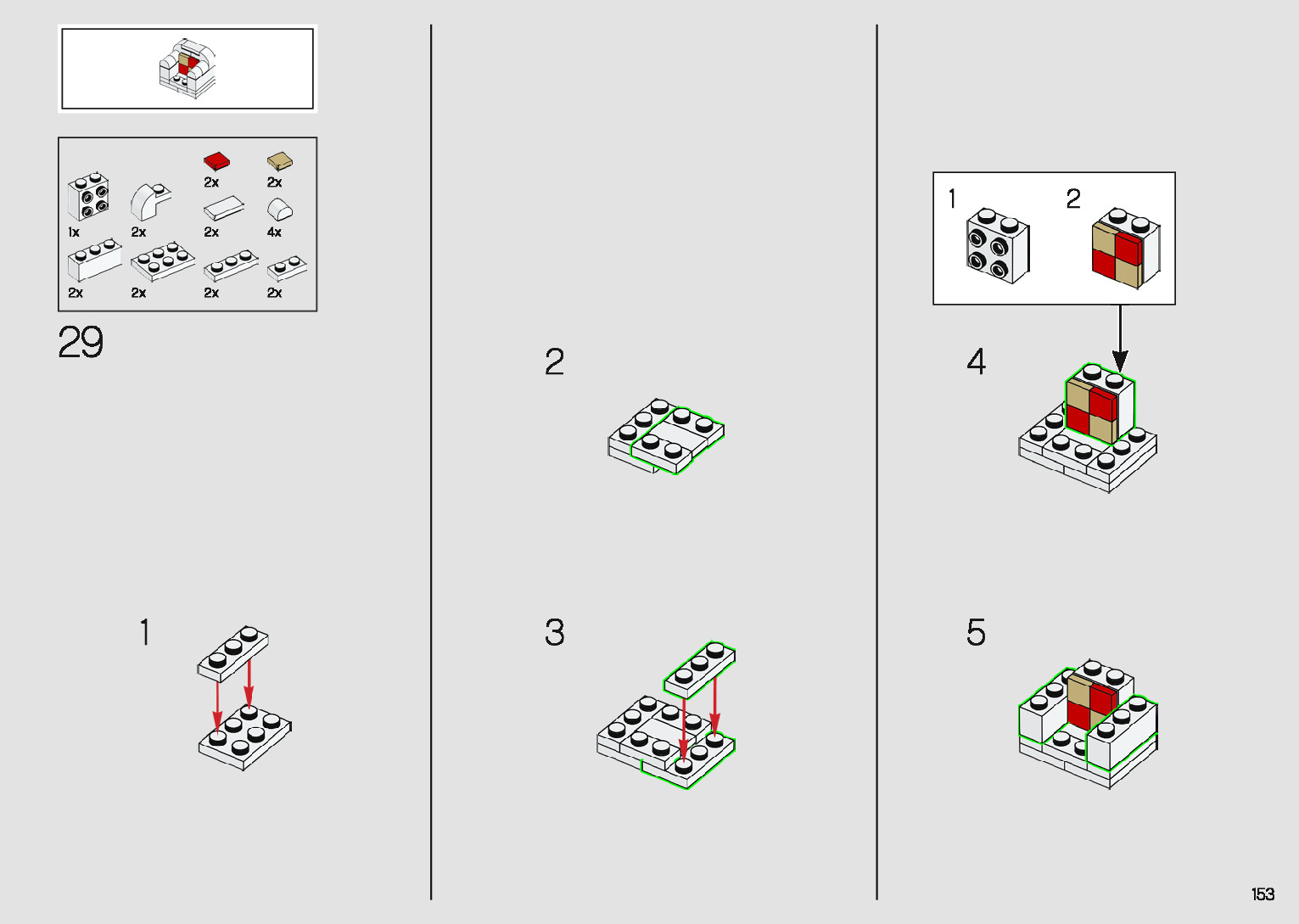 2x
2x
1x
2x
2x
4x
2x
2x
2x
2x

29

1

2

3

1
2

4

5

153