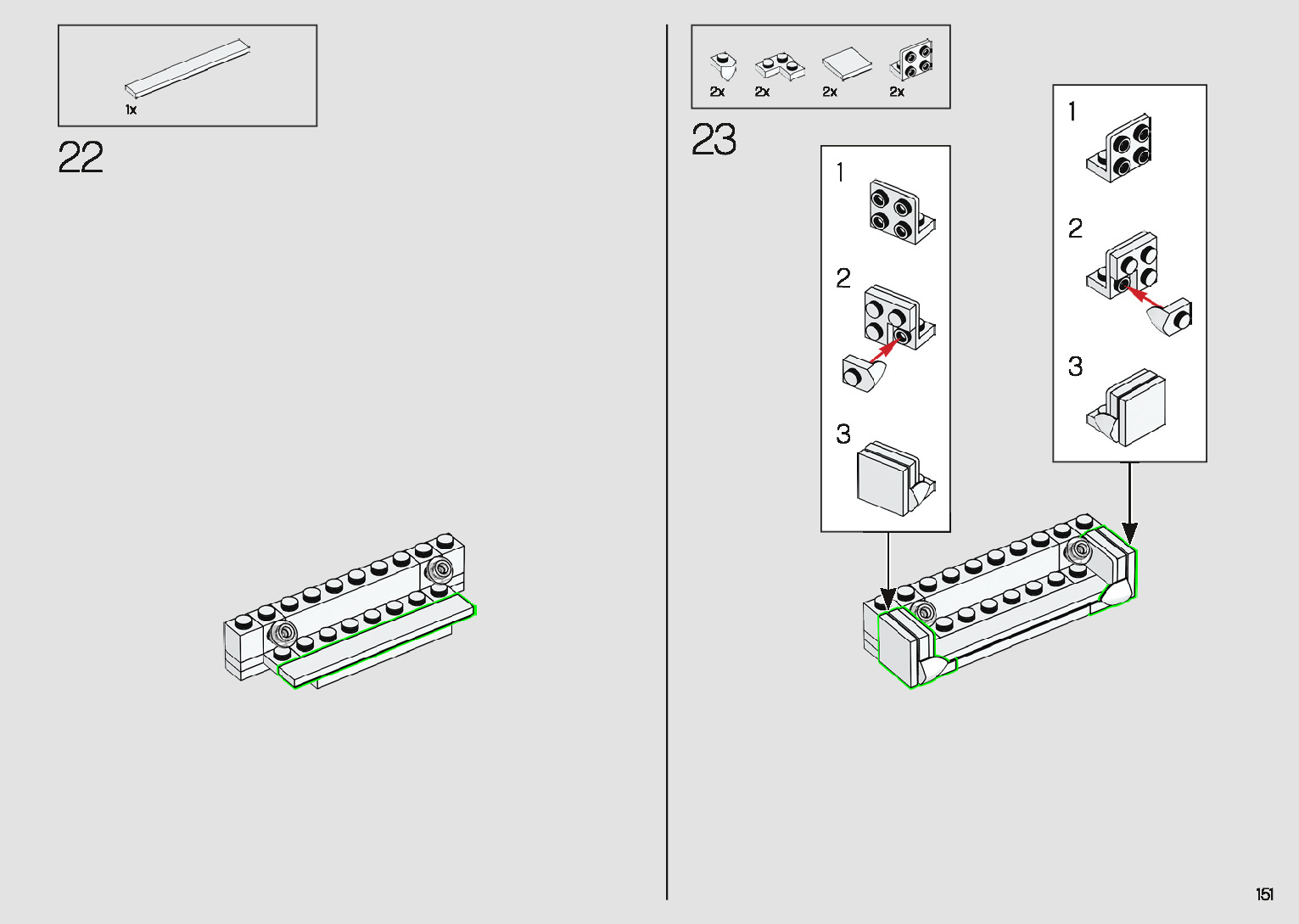 1x

22

2x 2x 2x 2x

23

1

2

3

1

2

3

151