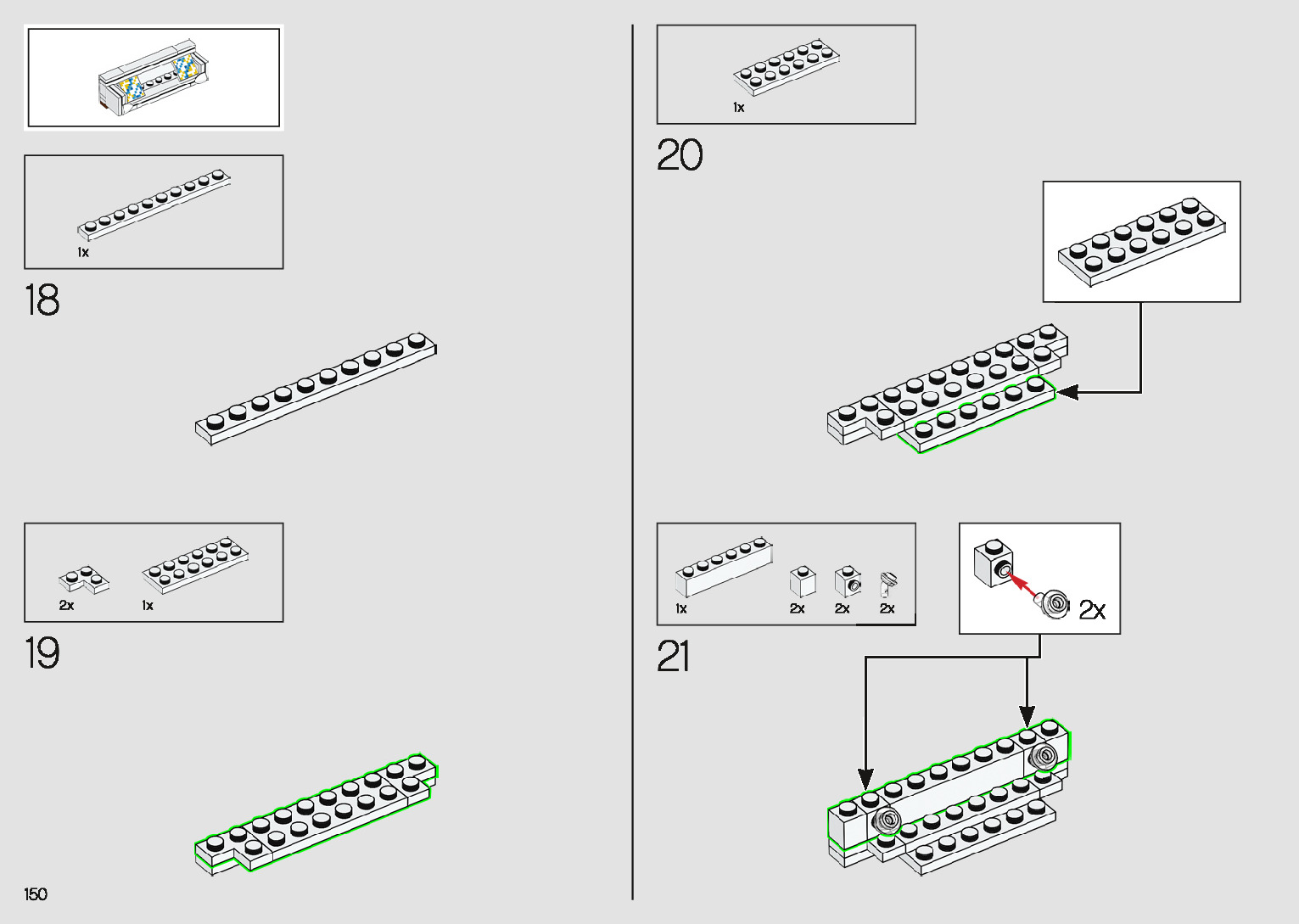 1x

18

2x 1x

19

150

1x

20

1x 2x 2x 2x

2x

21