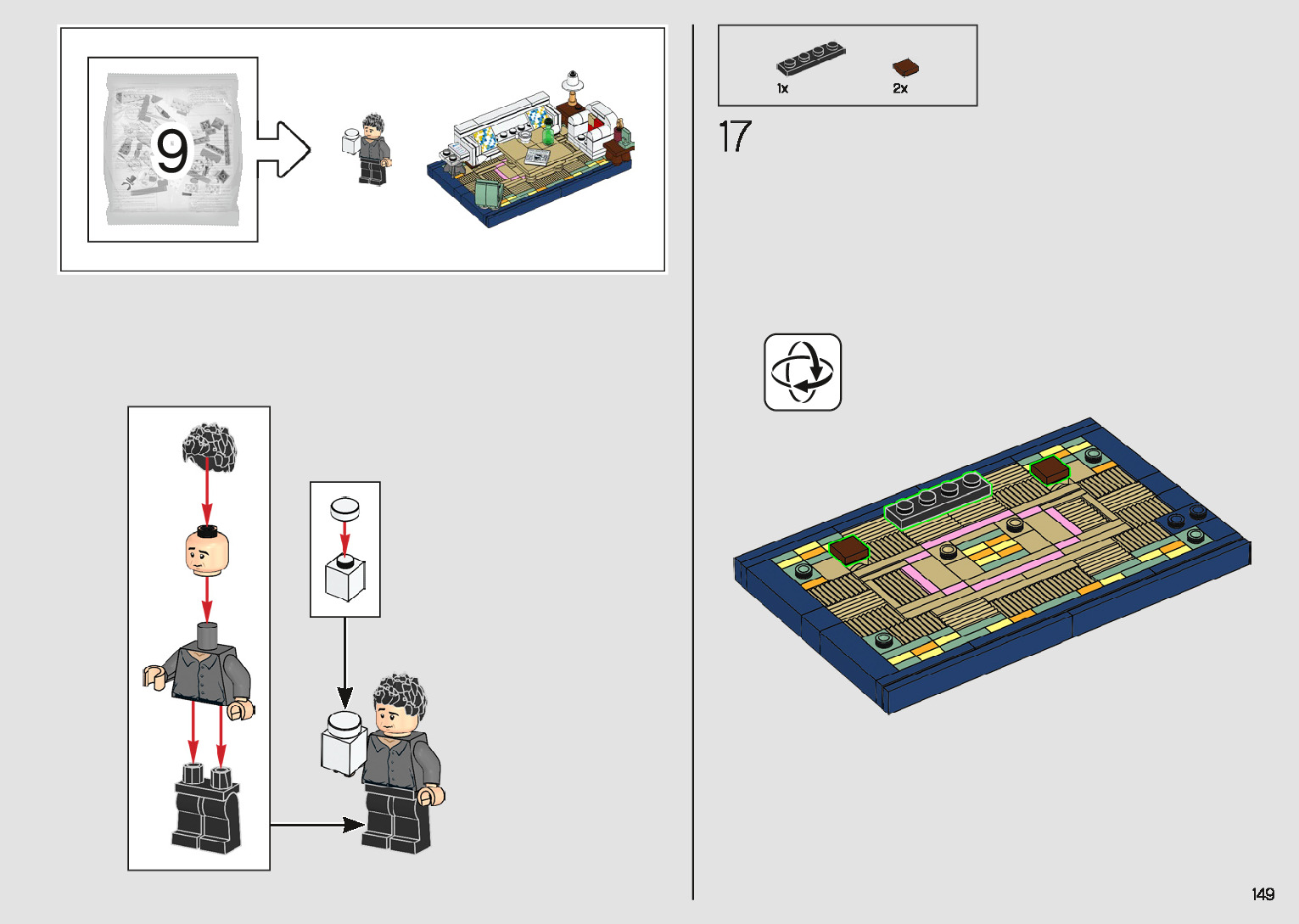 9

1x

2x

17

149