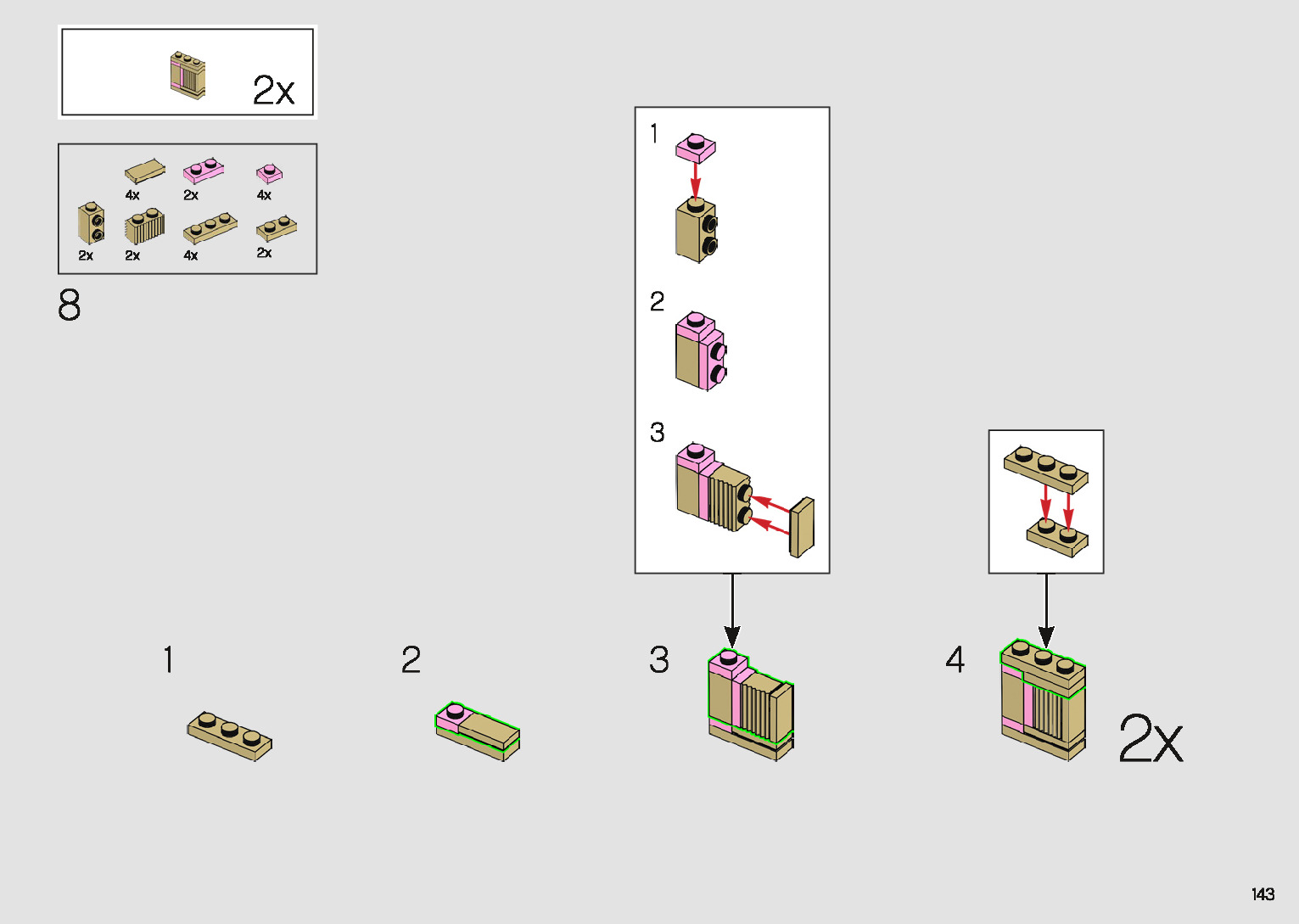 2x

4x 2x 4x
2x 2x 4x 2x

8

1

2

3

1 2 3 4

2x

143