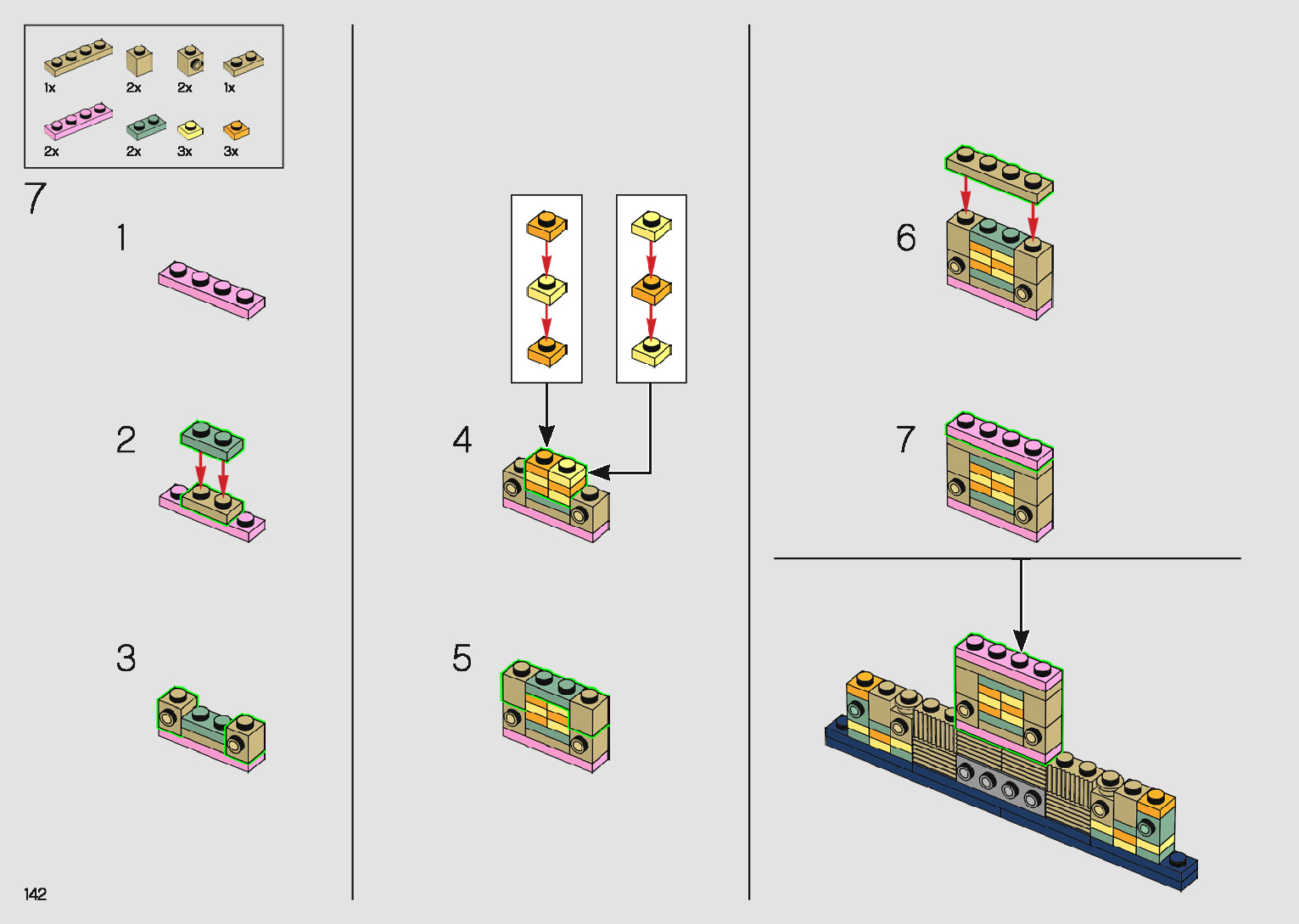 1x 2x 2x 1x
2x 2x 3x 3x

7

1

2

3

4

5

6

7

142