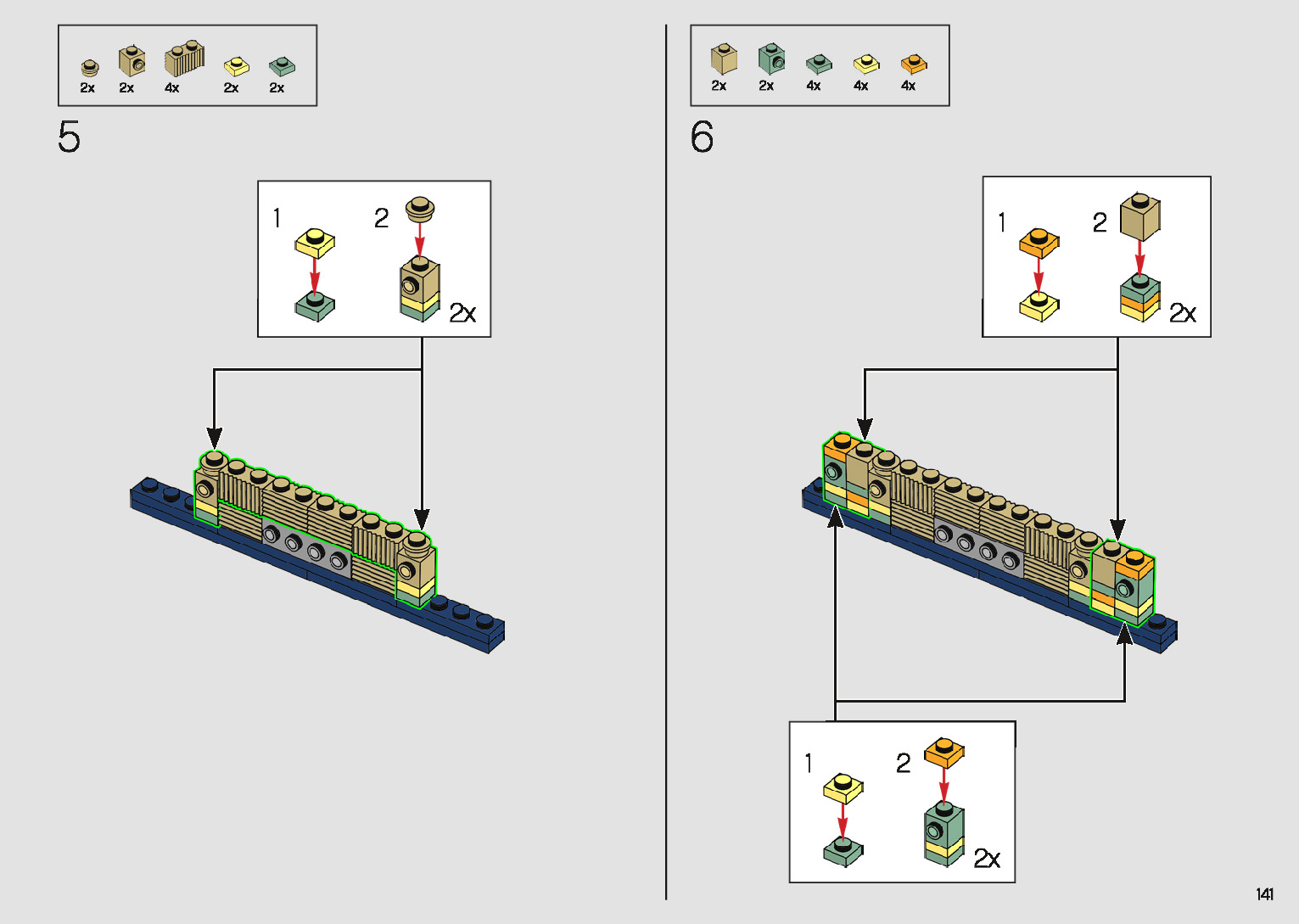 2x 2x 4x 2x 2x

5

1 2

2x

2x 2x 4x 4x 4x

6

1 2

2x

1 2

2x

141