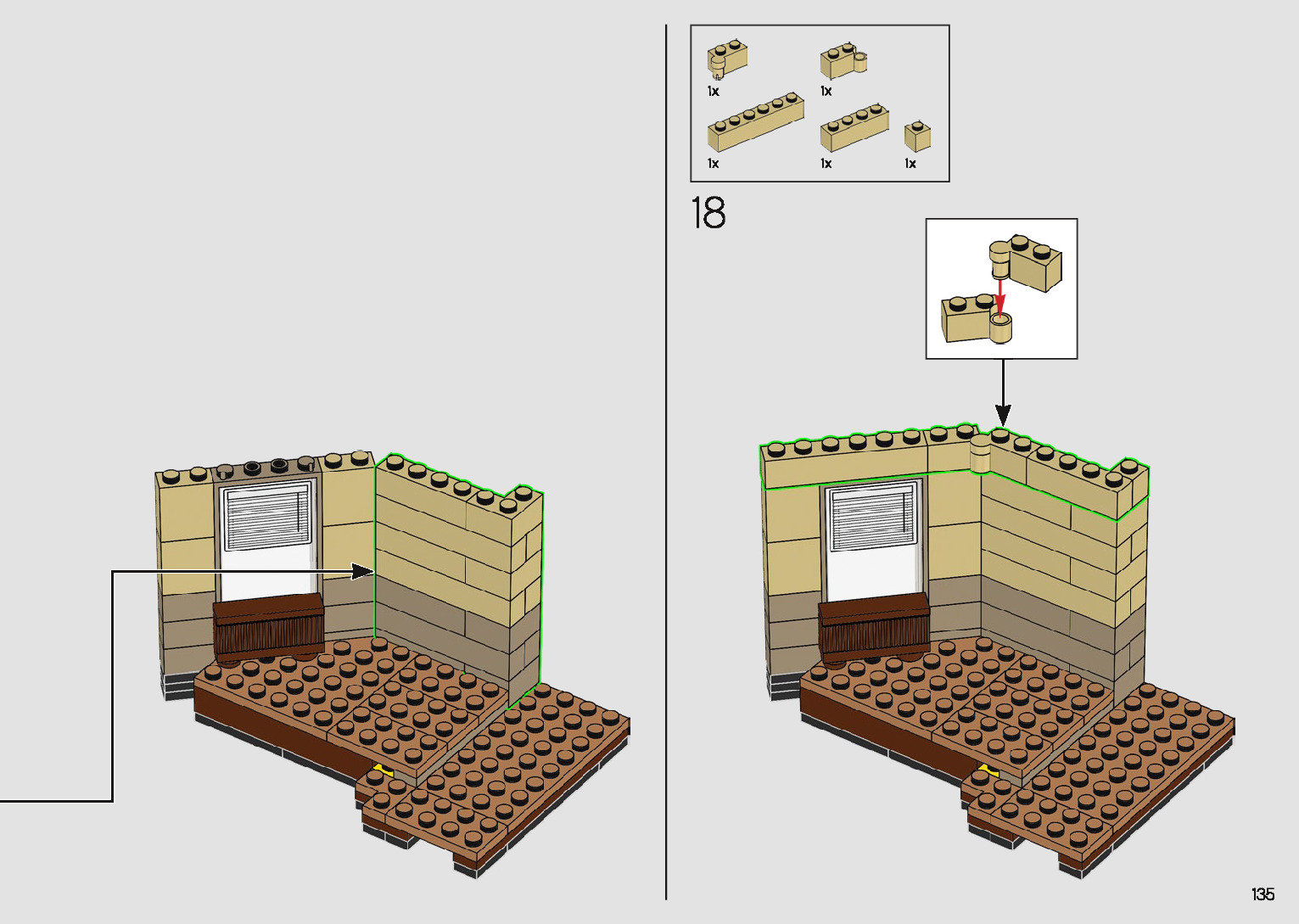 1x
1x
1x
1x
1x

18

135