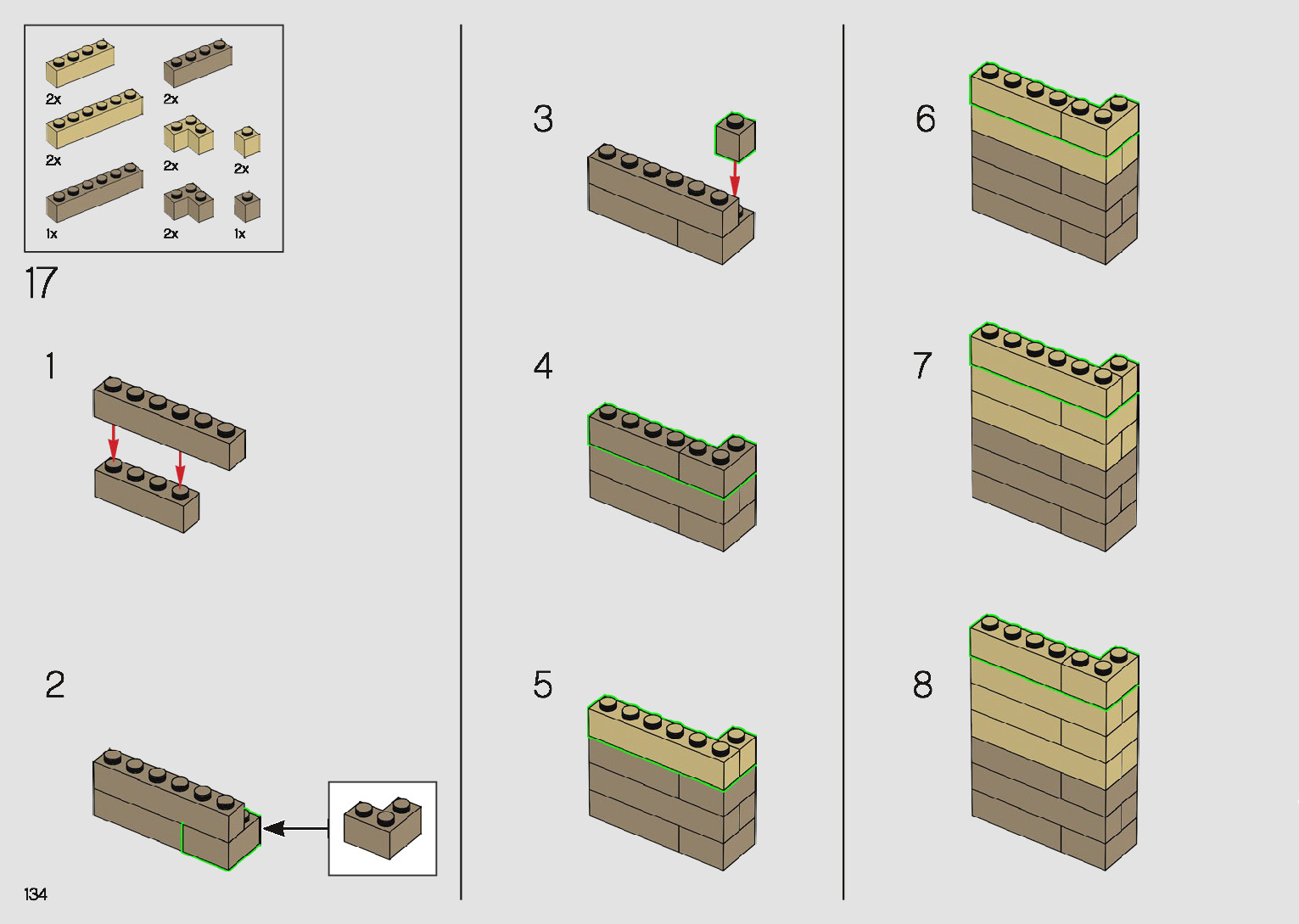 2x
2x
2x
2x
2x
1x
2x
1x

17

1

2

3

4

5

6

7

8

134