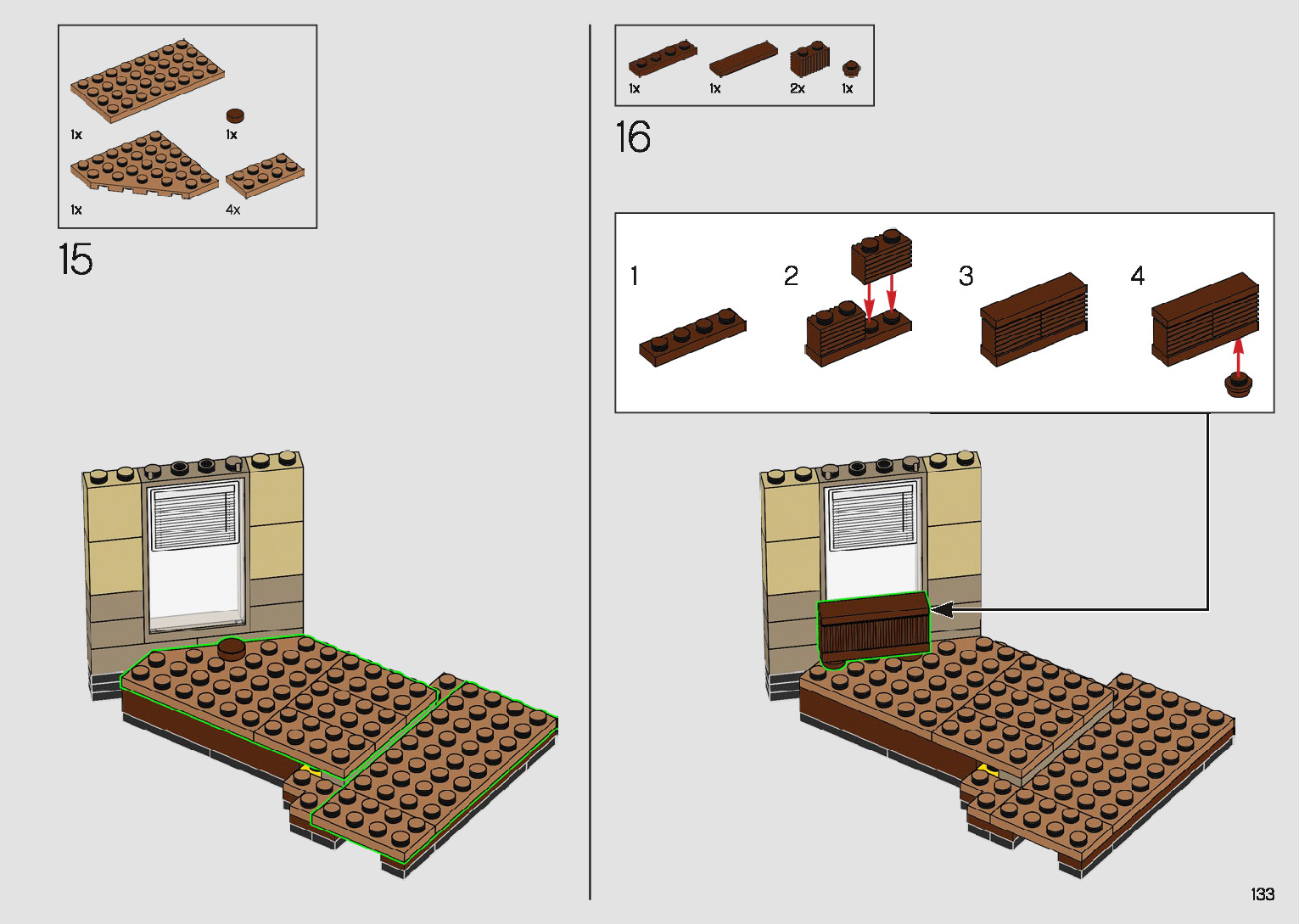 1x

1x

1x

4x

15

1x

1x

2x

1x

16

1

2

3

4

133