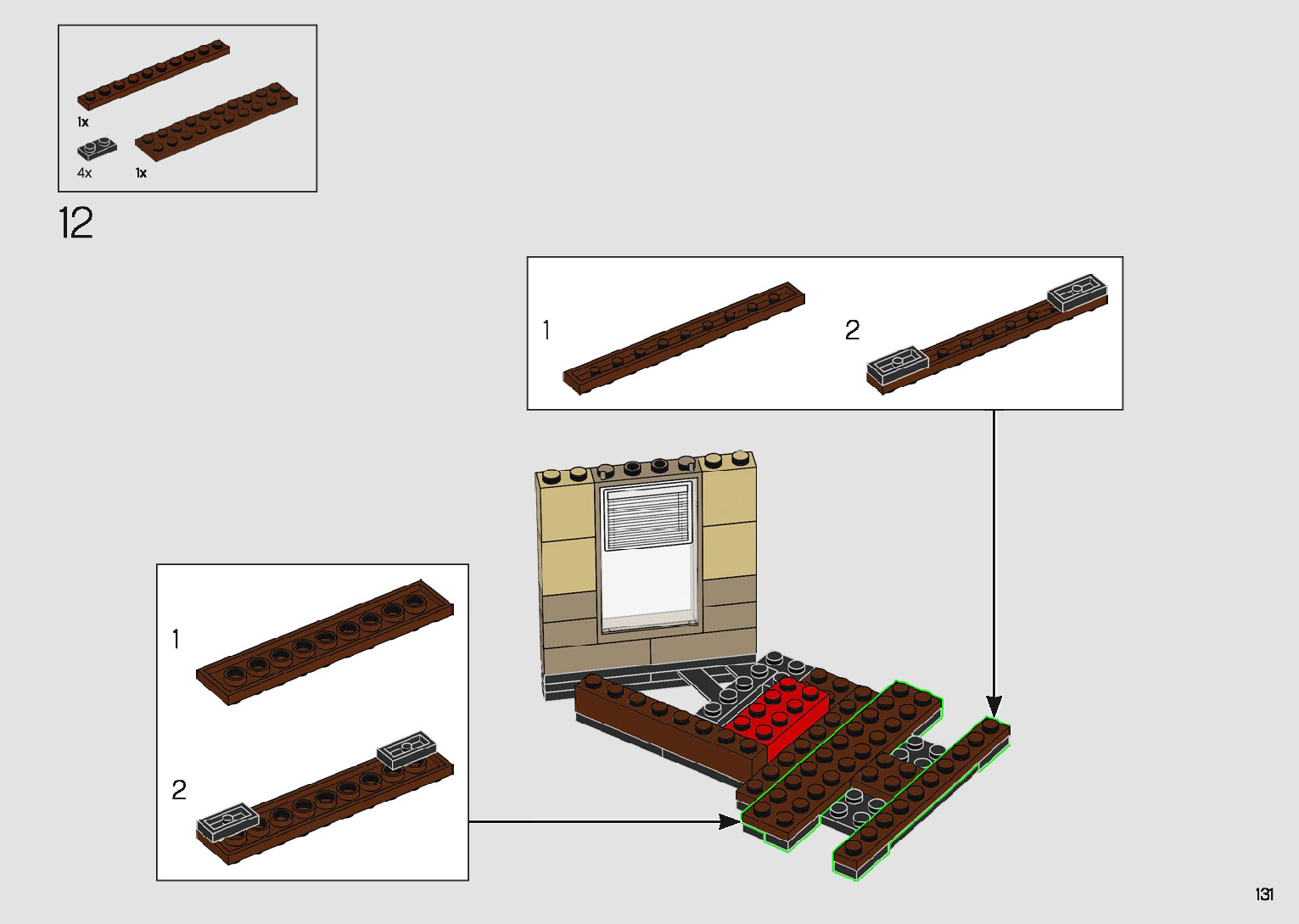 1x

4x

1x

12

1

2

1

2

131