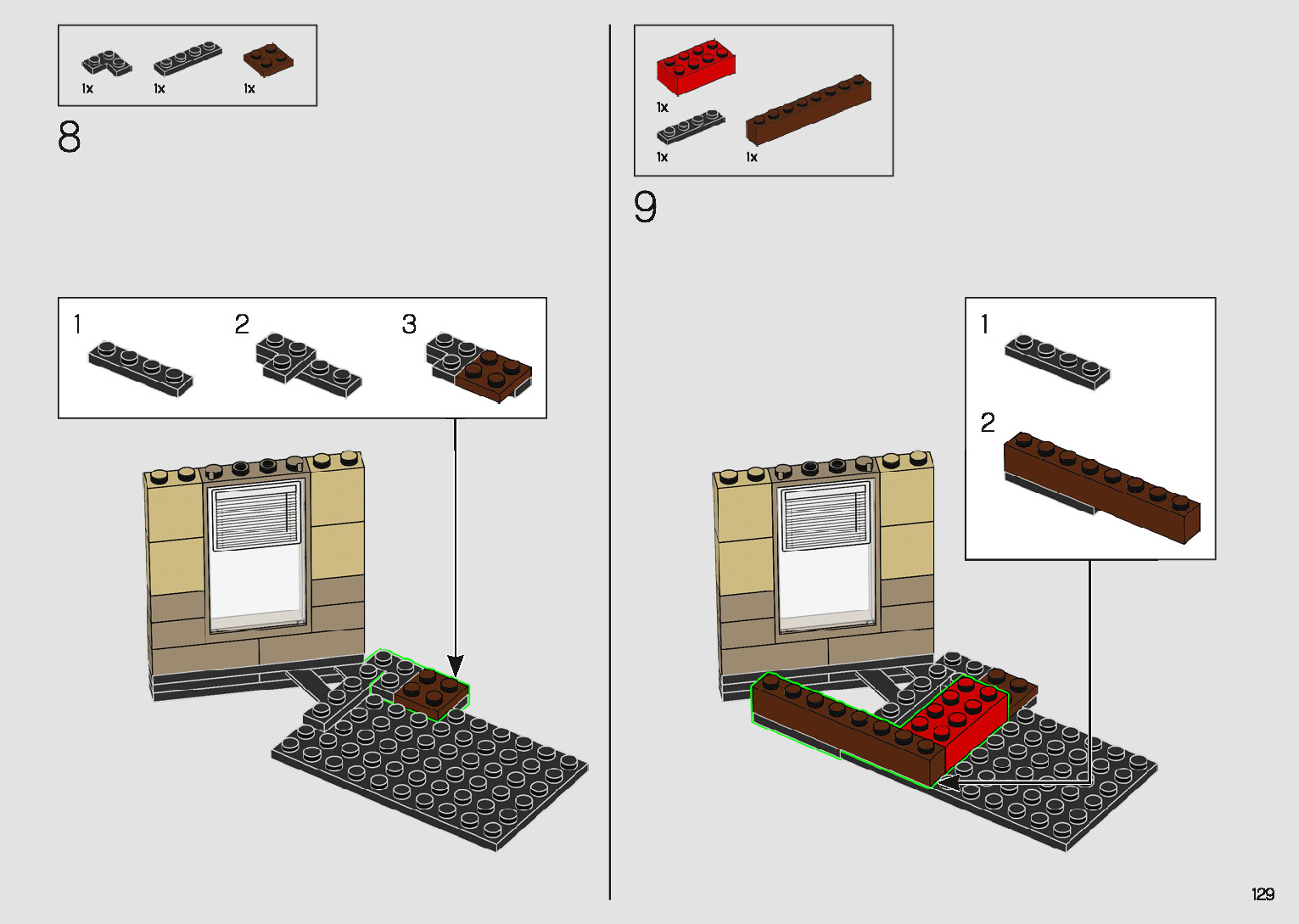 1x 1x 1x

8

1 2 3

1x

1x 1x

9

1

2

129