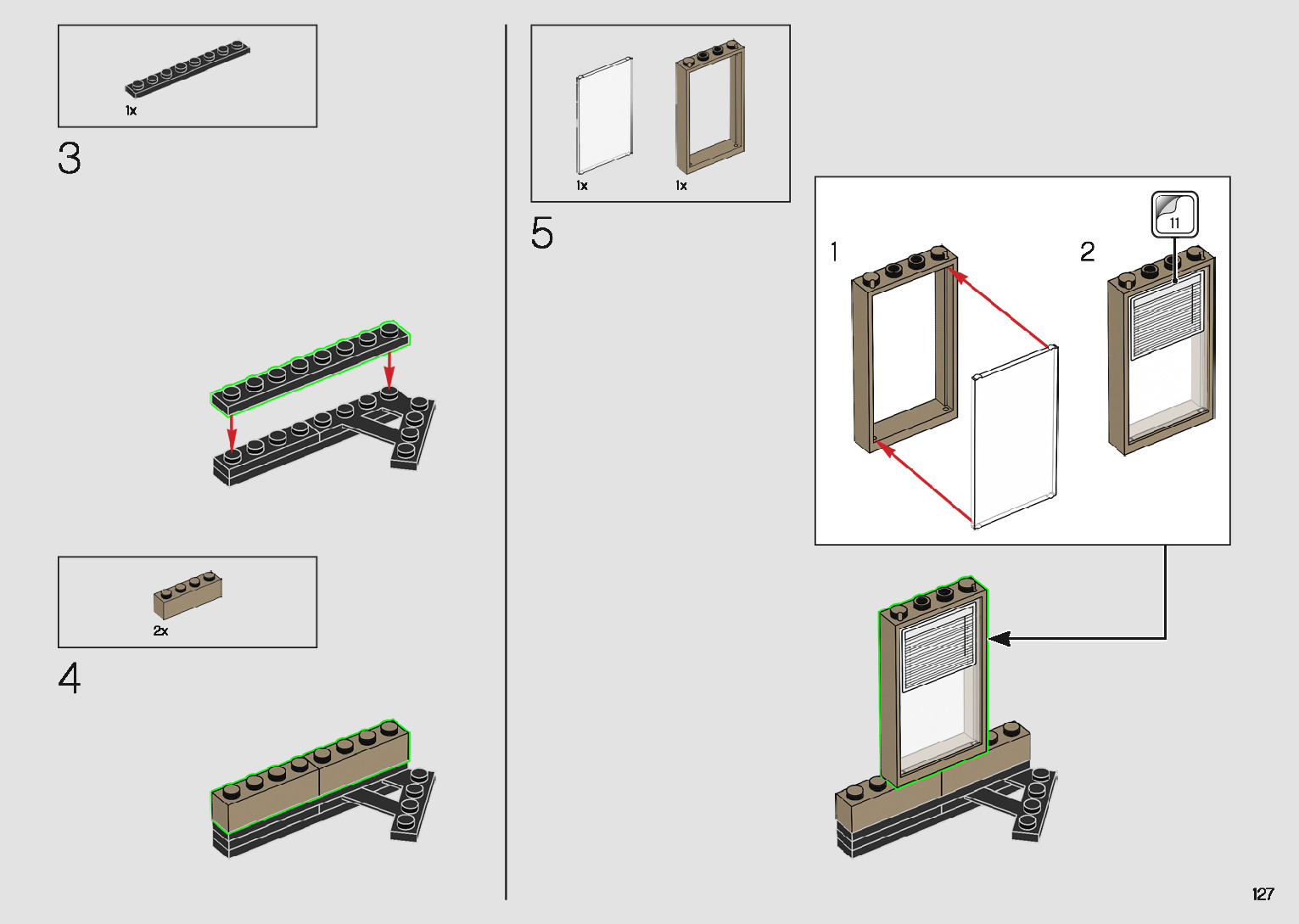 1x

3

2x

4

1x 1x

5

1

2

11

127