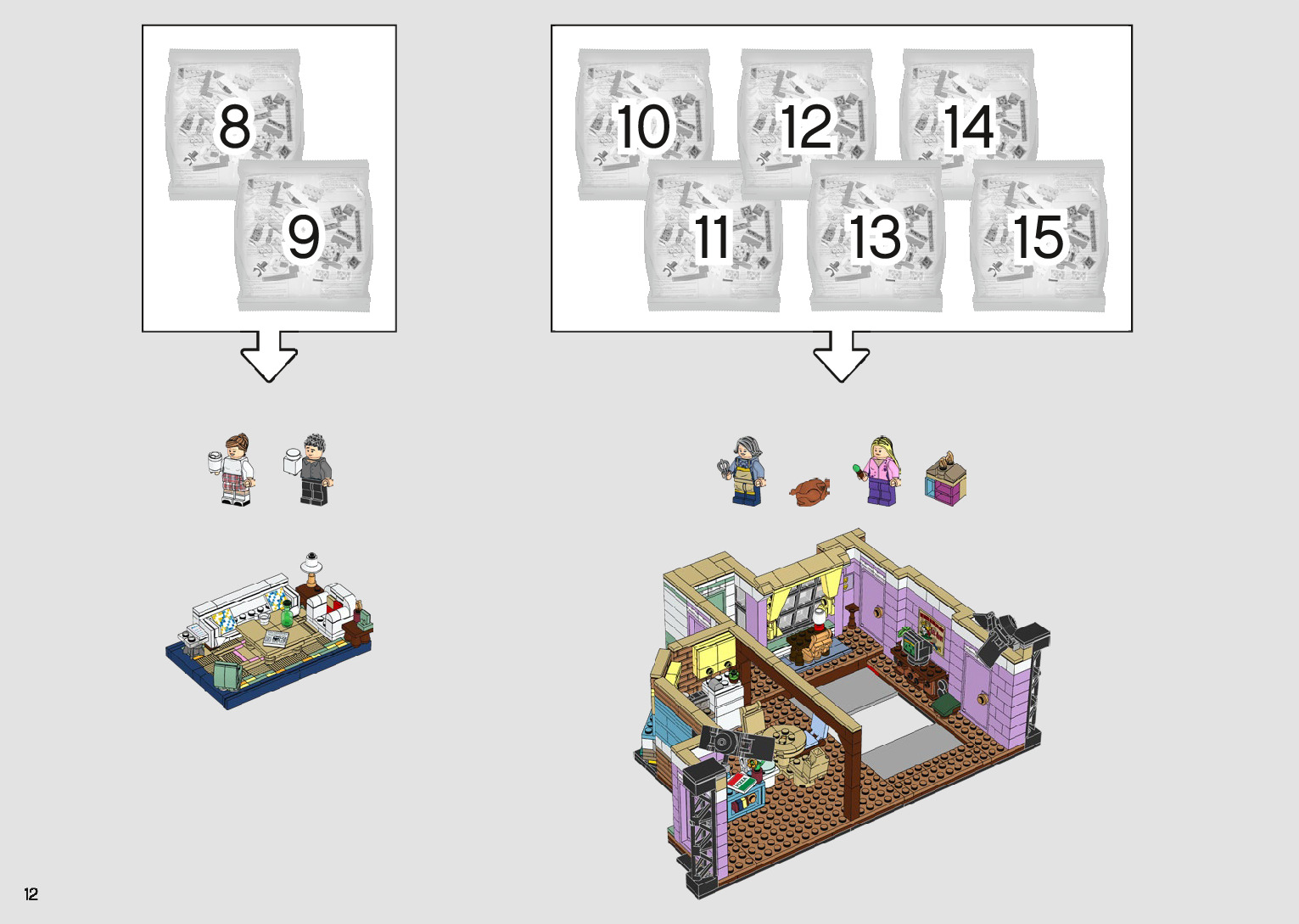 8
9

10
12
14
11
13
15

12