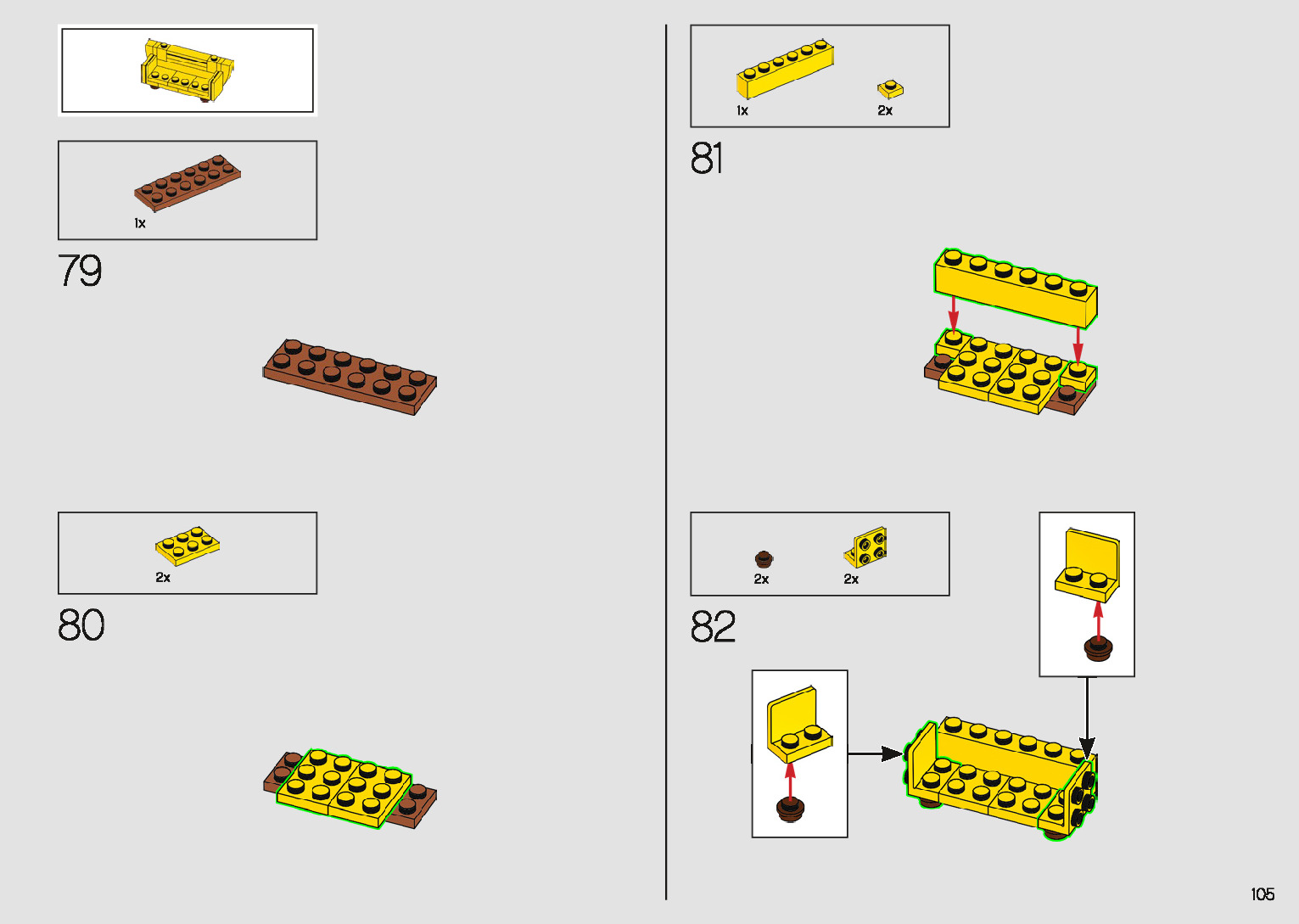 1x

79

2x

80

1x
2x

81

2x
2x

82

105