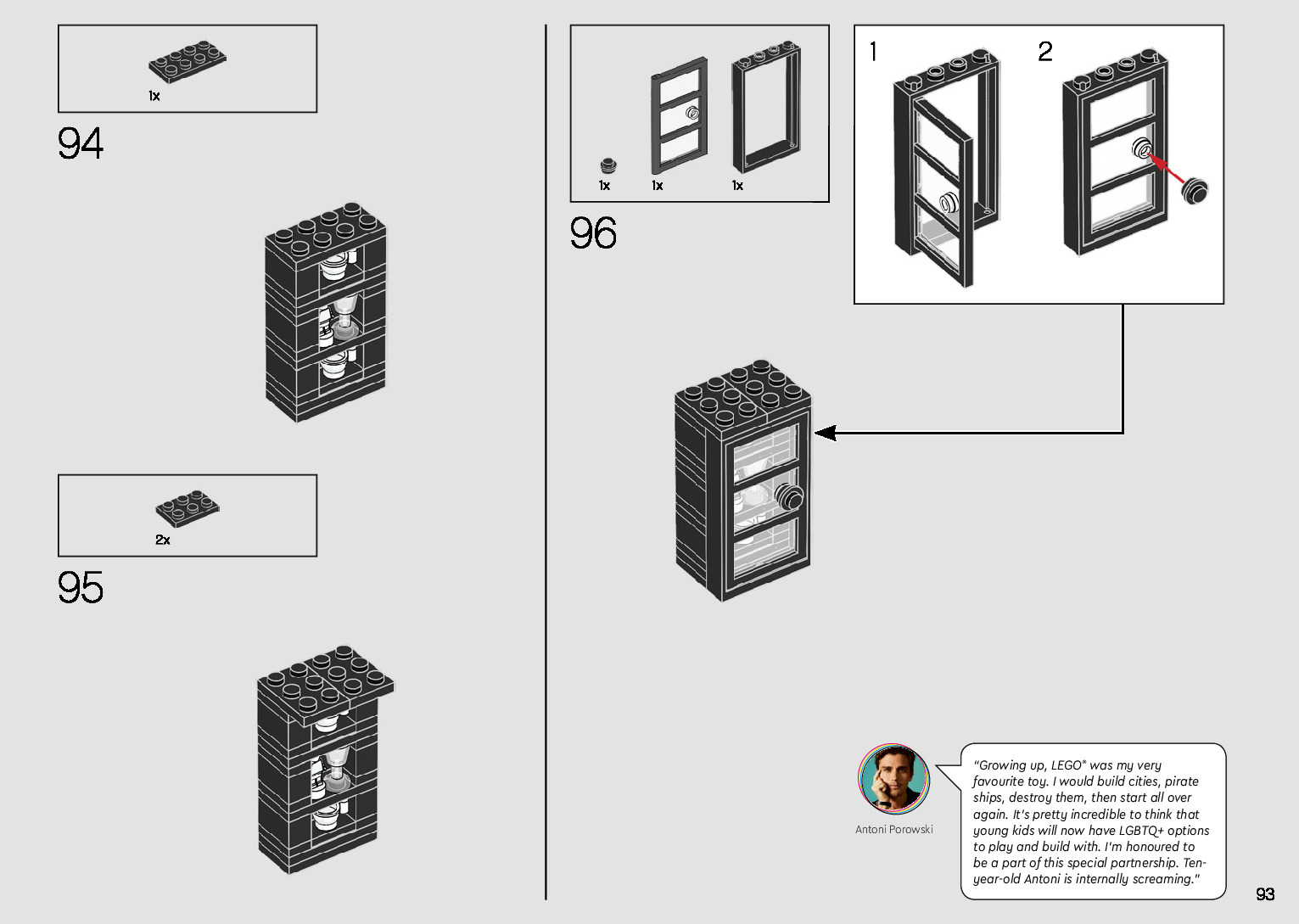 1x

94

2x

95

1x 1x 1x

96

1

2

Antoni Porowski

"Growing up, LEGO® was my very favourite toy. I would build cities, pirate ships, destroy them, then start all over again. It's pretty incredible to think that young kids will now have LGBTQ+ options to play and build with. I'm honoured to be a part of this special partnership. Ten-year-old Antoni is internally screaming."

93