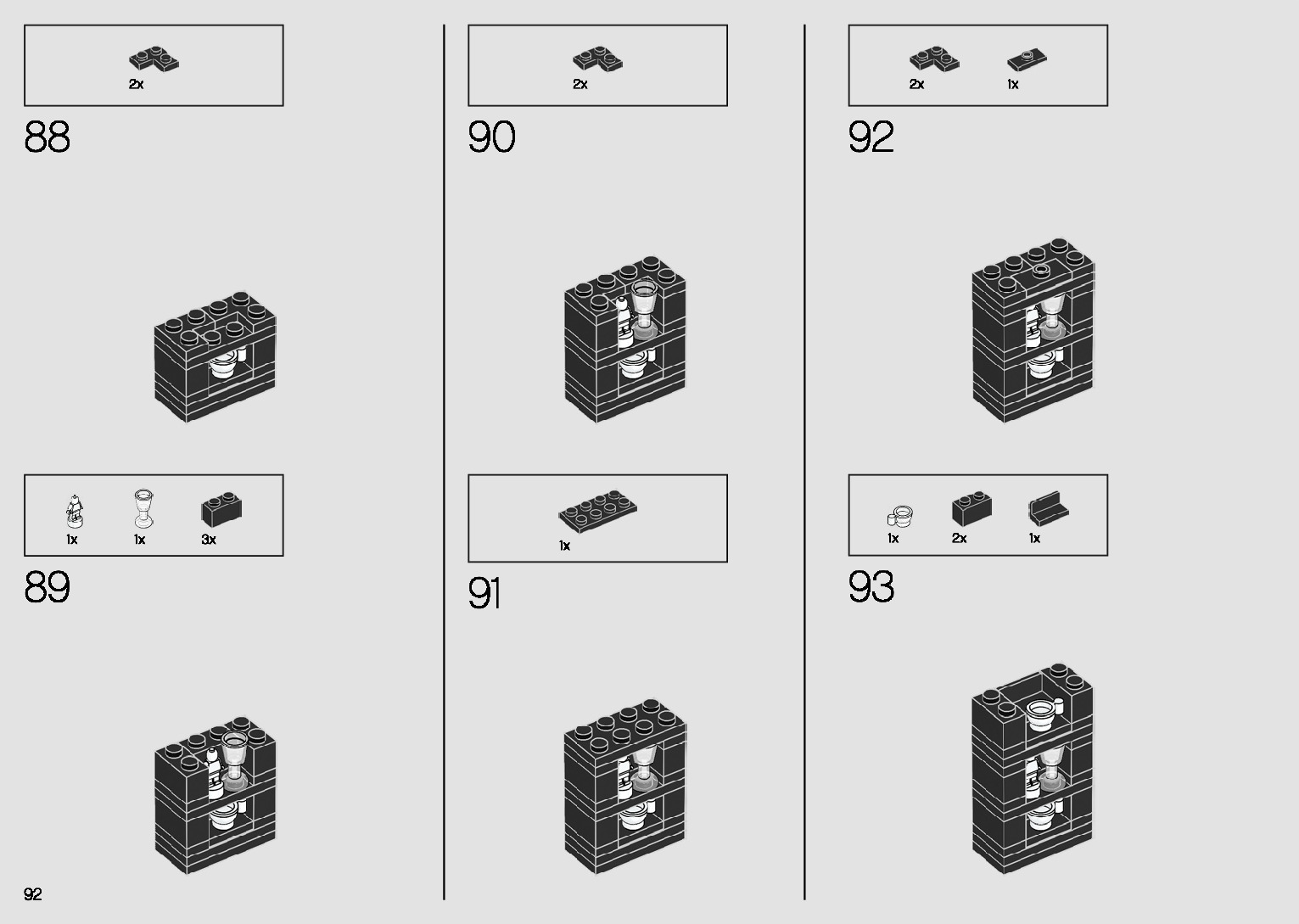 2x

88

1x 1x 3x

89

92

2x

90

1x

91

2x 1x

92

1x 2x 1x

93