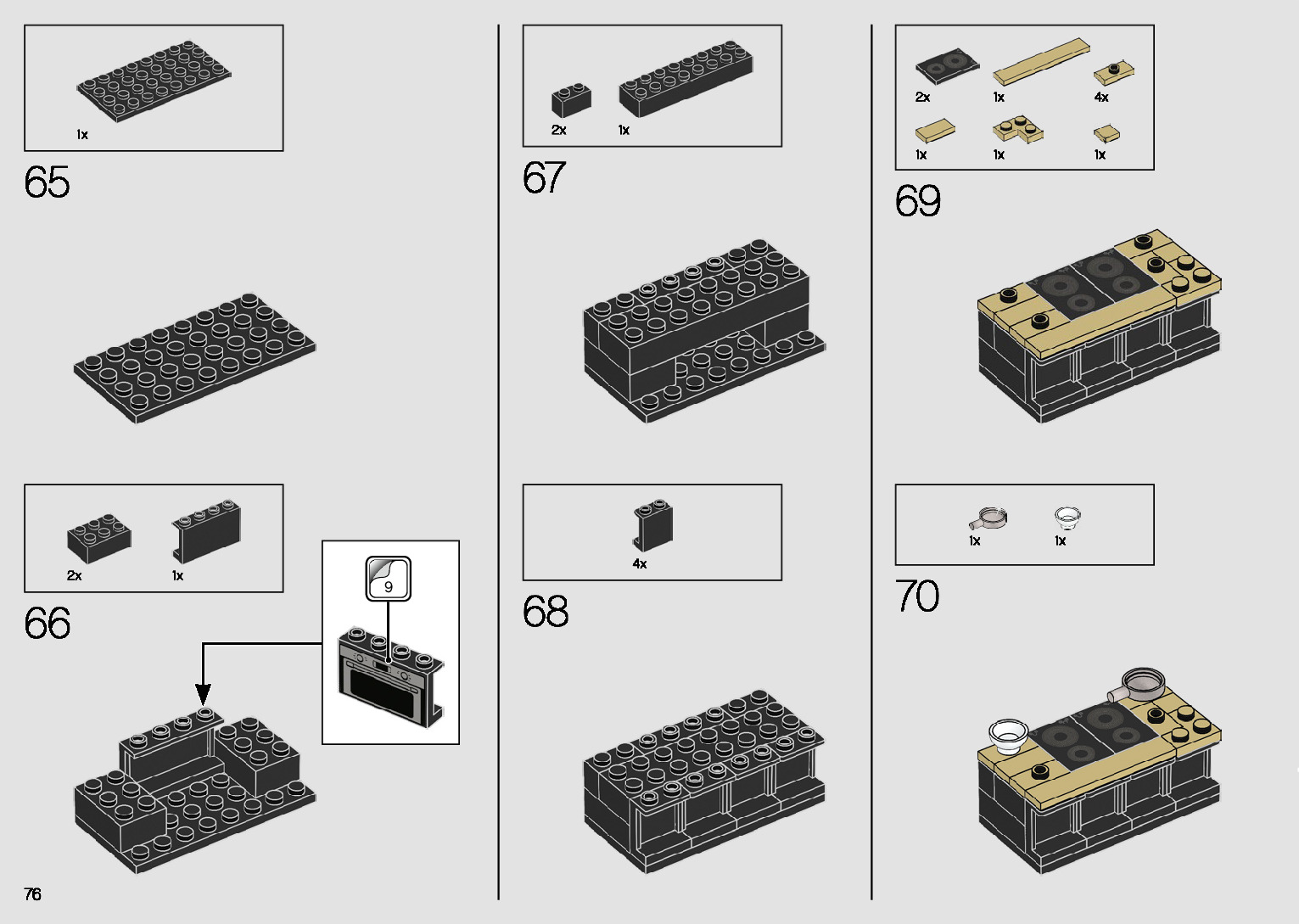 1x

65

2x 1x

66

9

76

2x 1x

67

4x

68

2x 1x 4x

1x 1x 1x

69

1x 1x

70