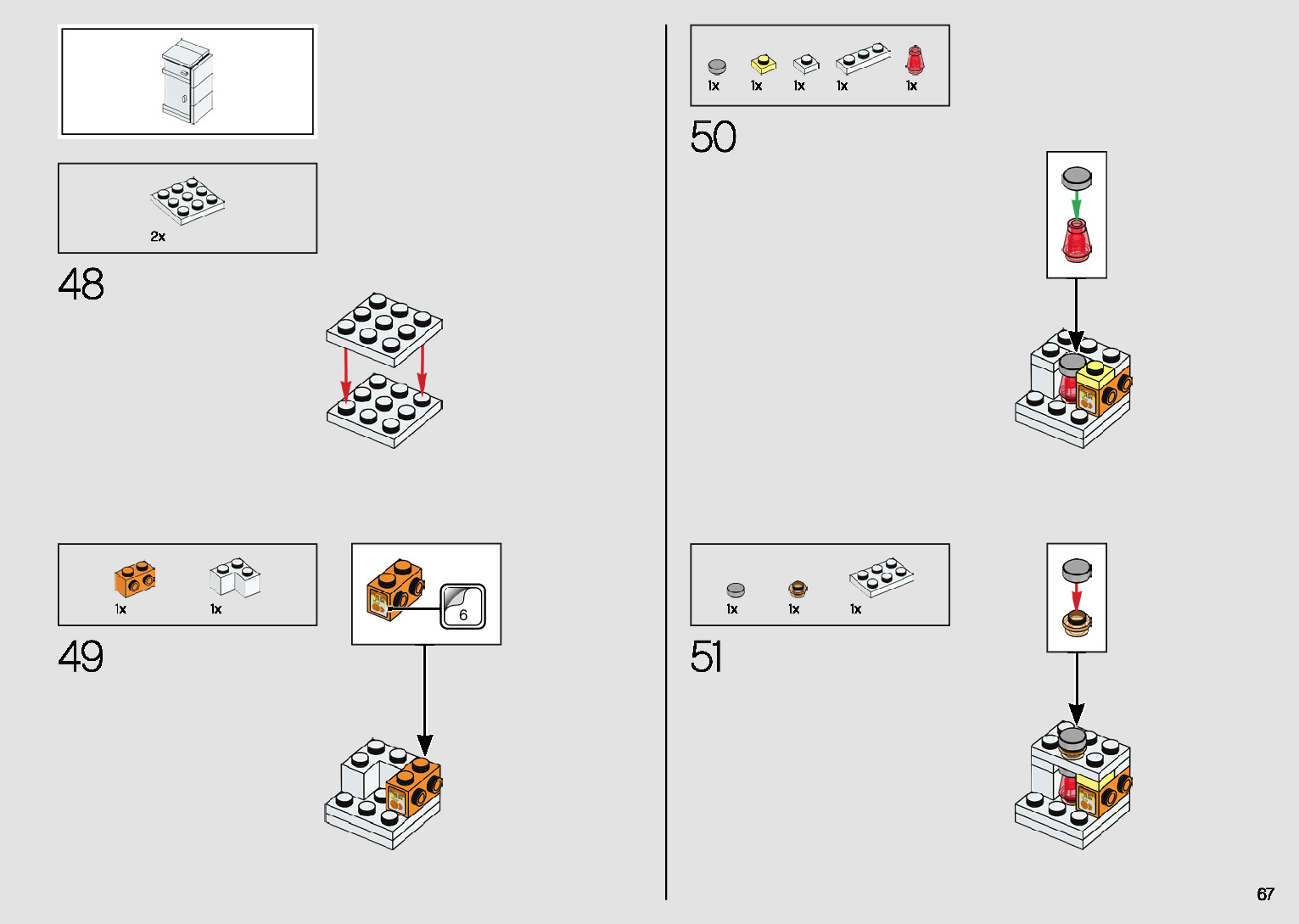 2x

48

1x
1x

49

6

1x
1x
1x
1x
1x

50

1x
1x
1x

51

67