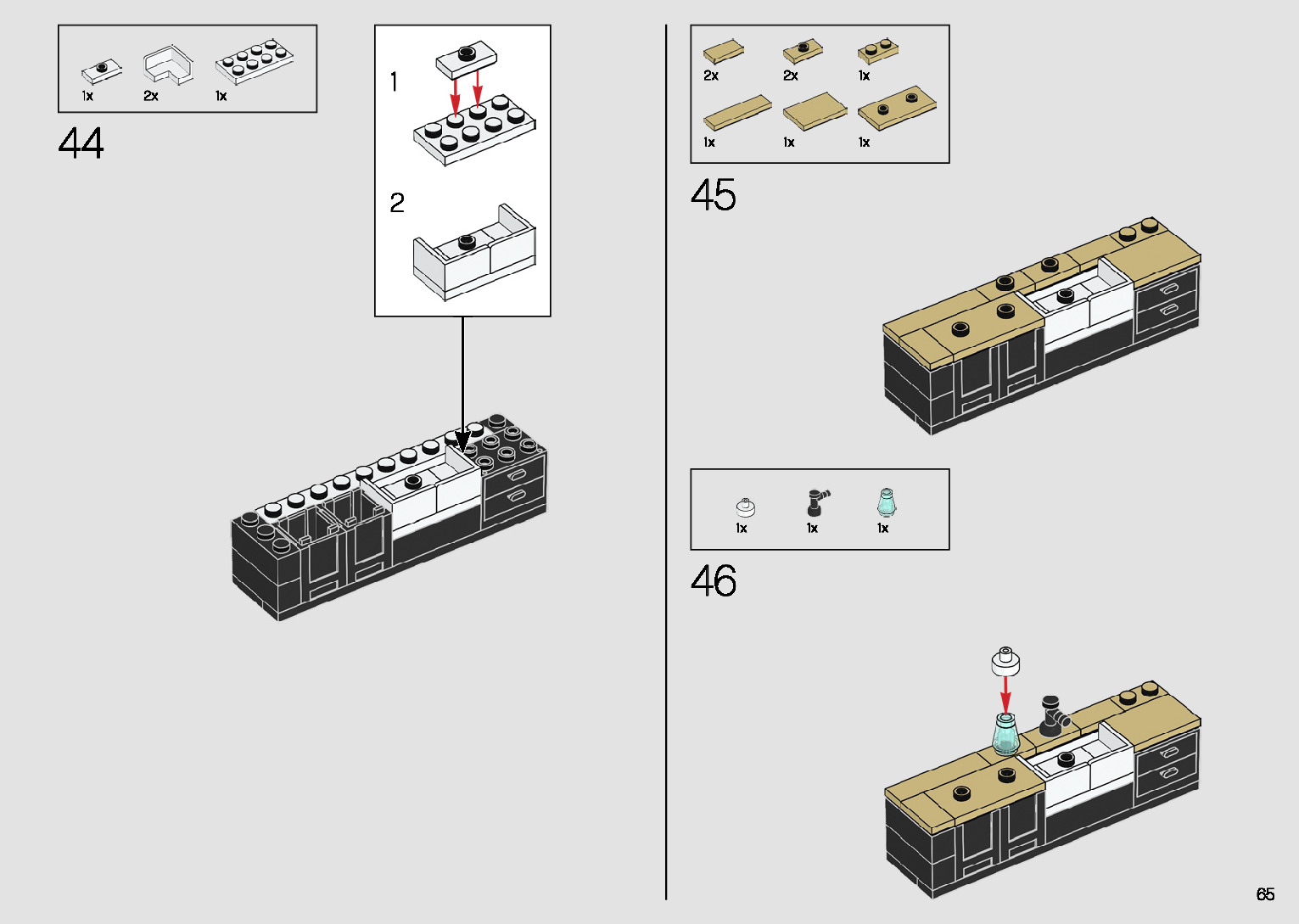 1x 2x 1x

44

1

2

2x 2x 1x

1x 1x 1x

45

1x 1x 1x

46

65