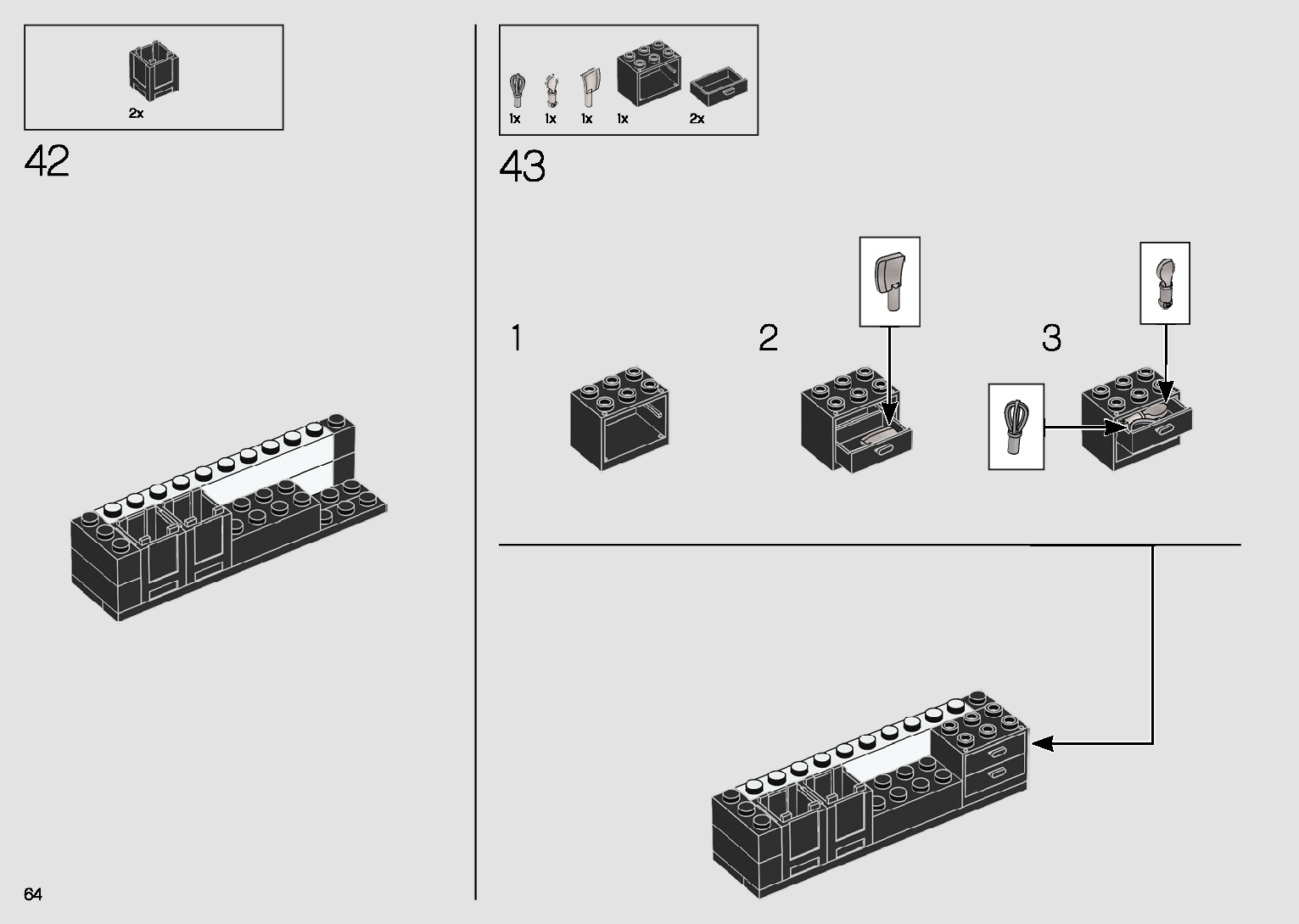 2x

42

1x 1x 1x 1x 2x

43

1

2

3

64