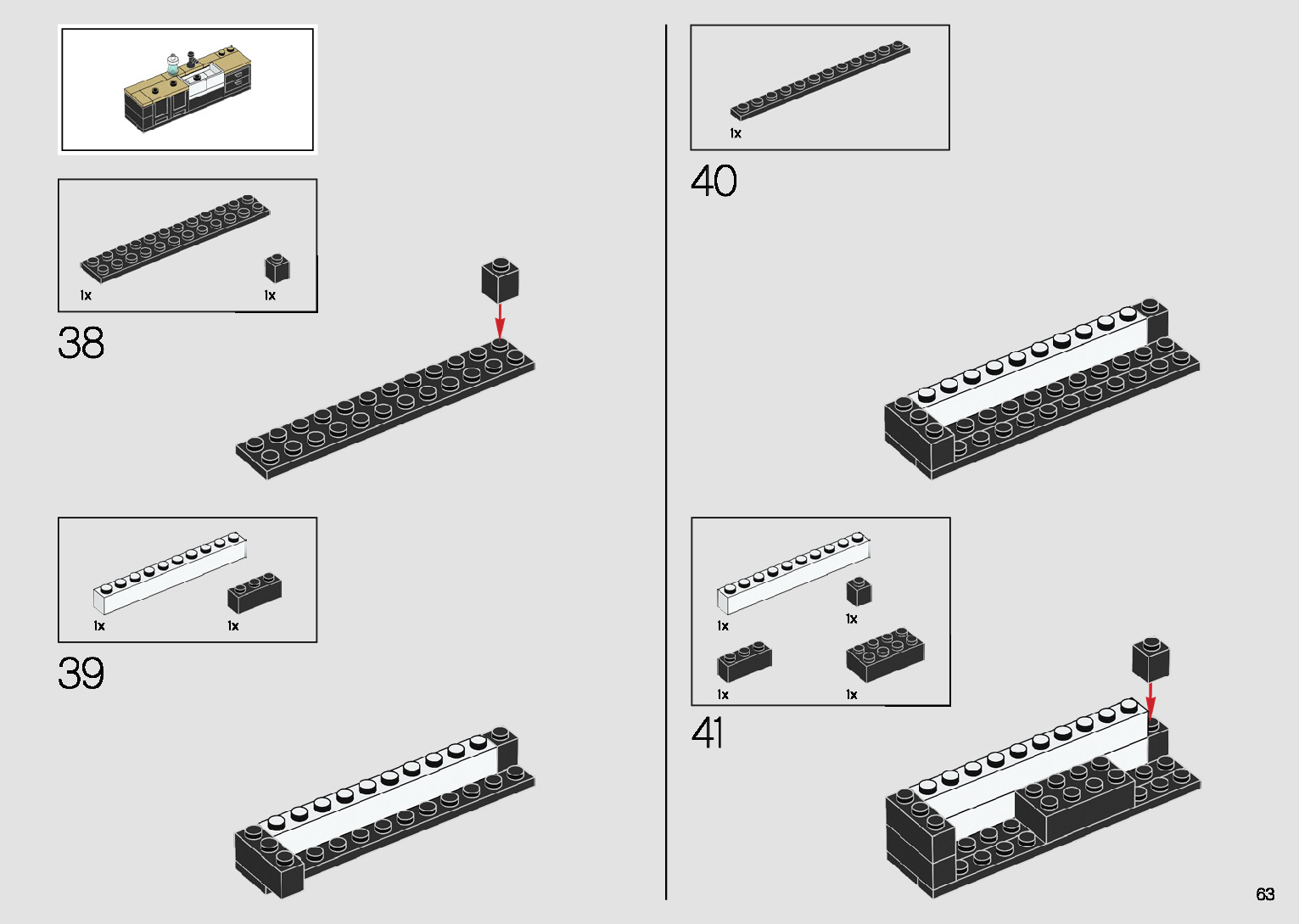 1x
1x
38

1x
1x
39

1x
40

1x
1x
1x
1x
41

63