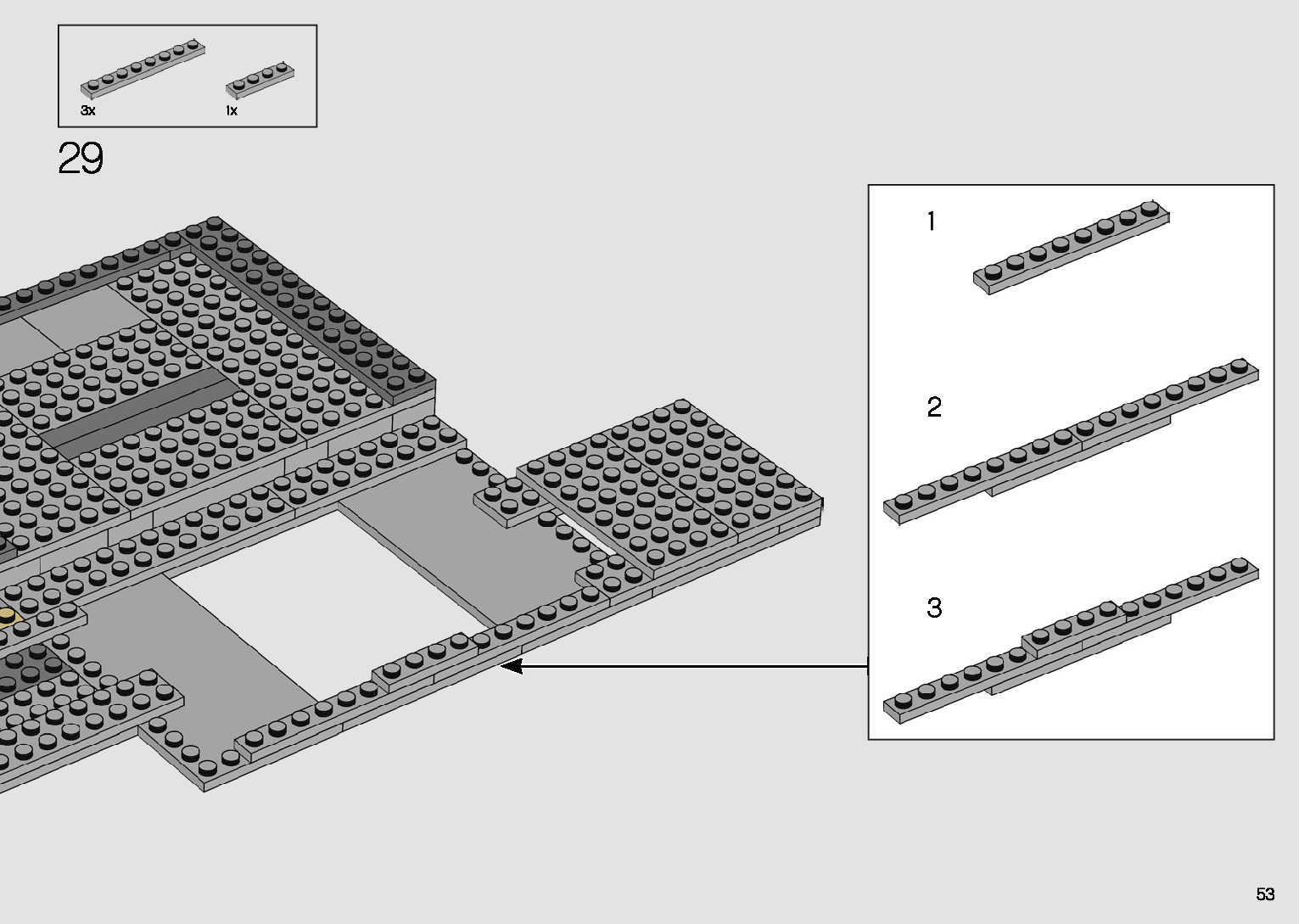 3x
1x

29

1

2

3

53