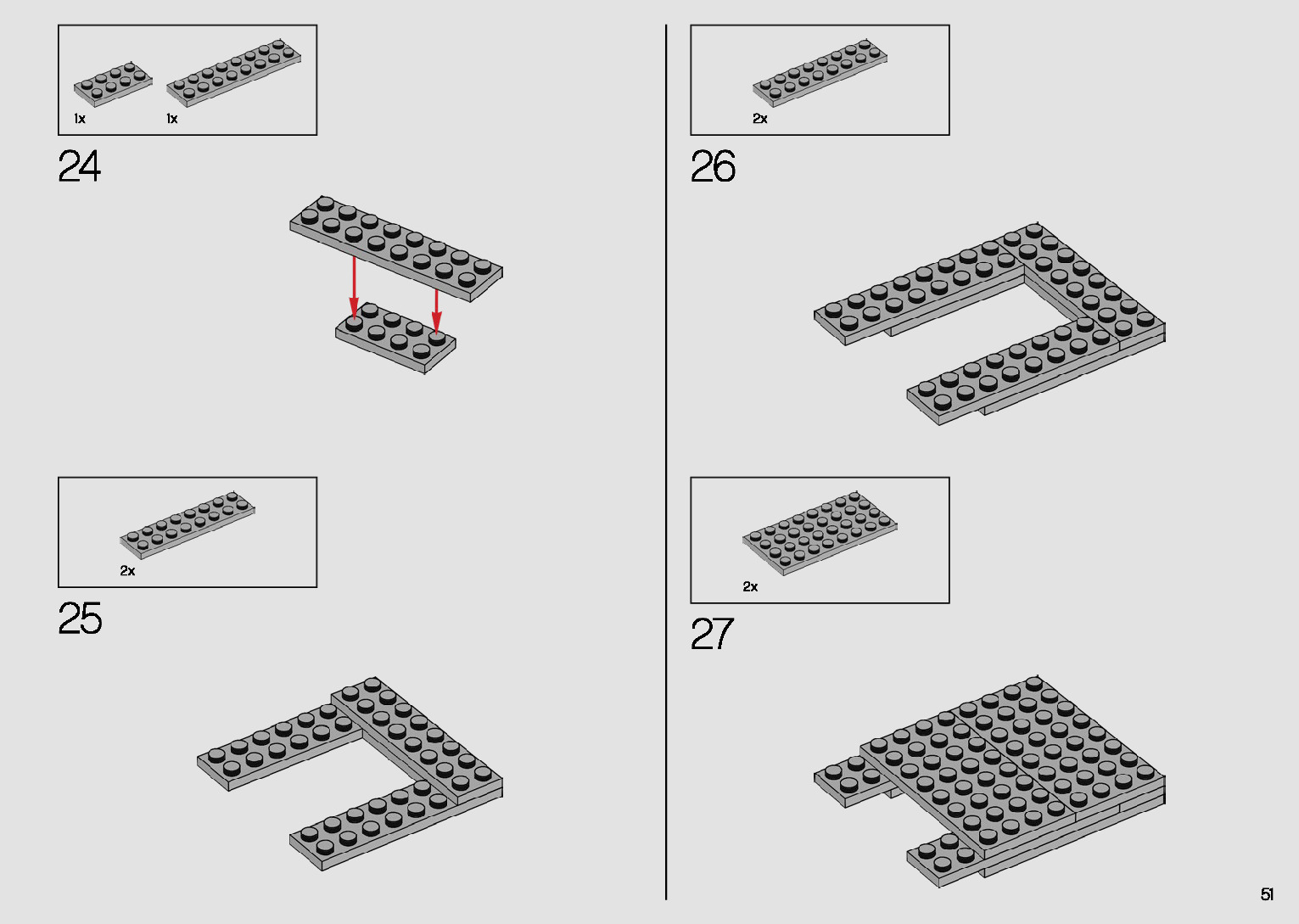 1x 1x

24

2x

25

2x

26

2x

27

51