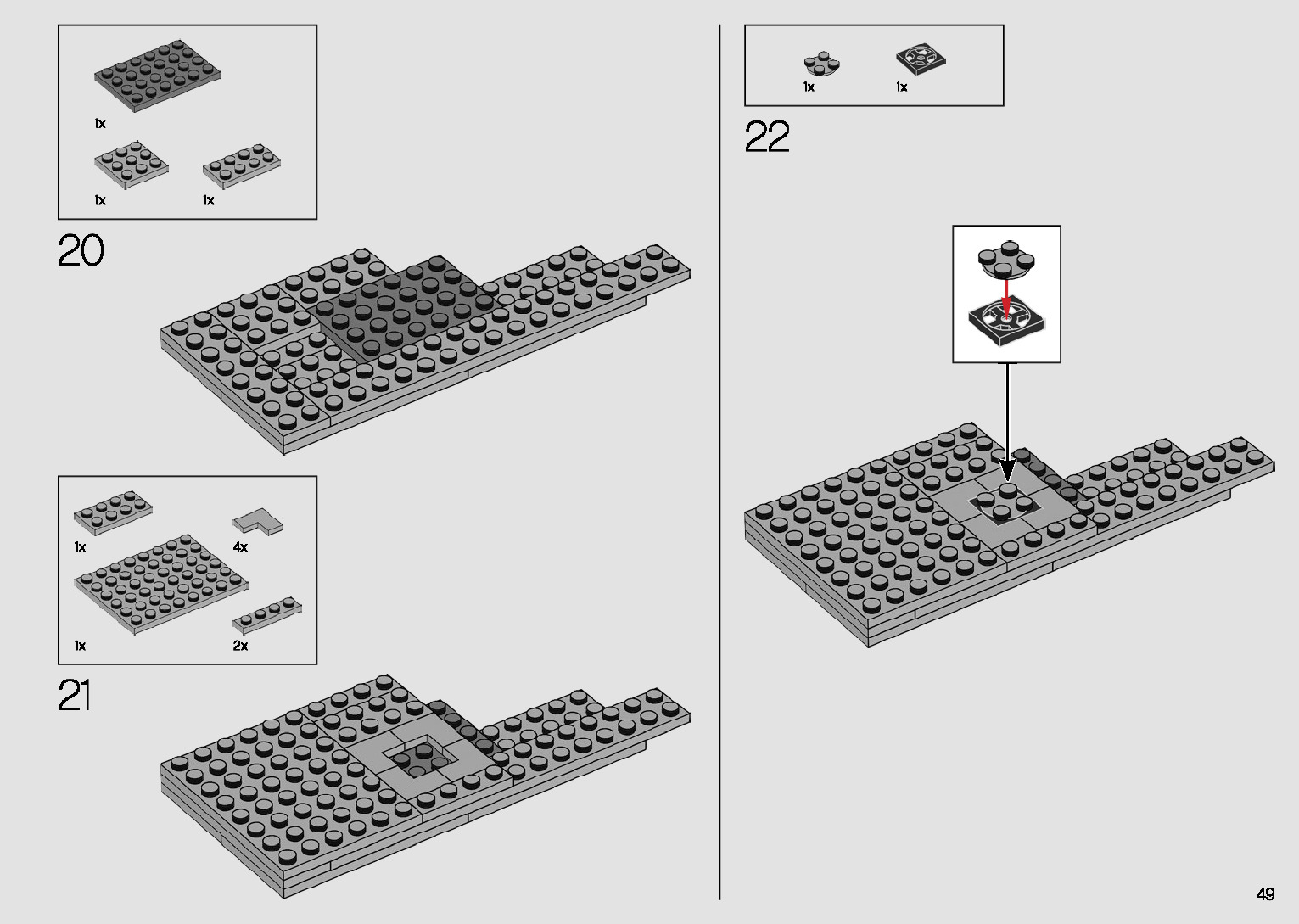 1x

1x

1x

20

1x

4x

1x

2x

21

1x

1x

22

49