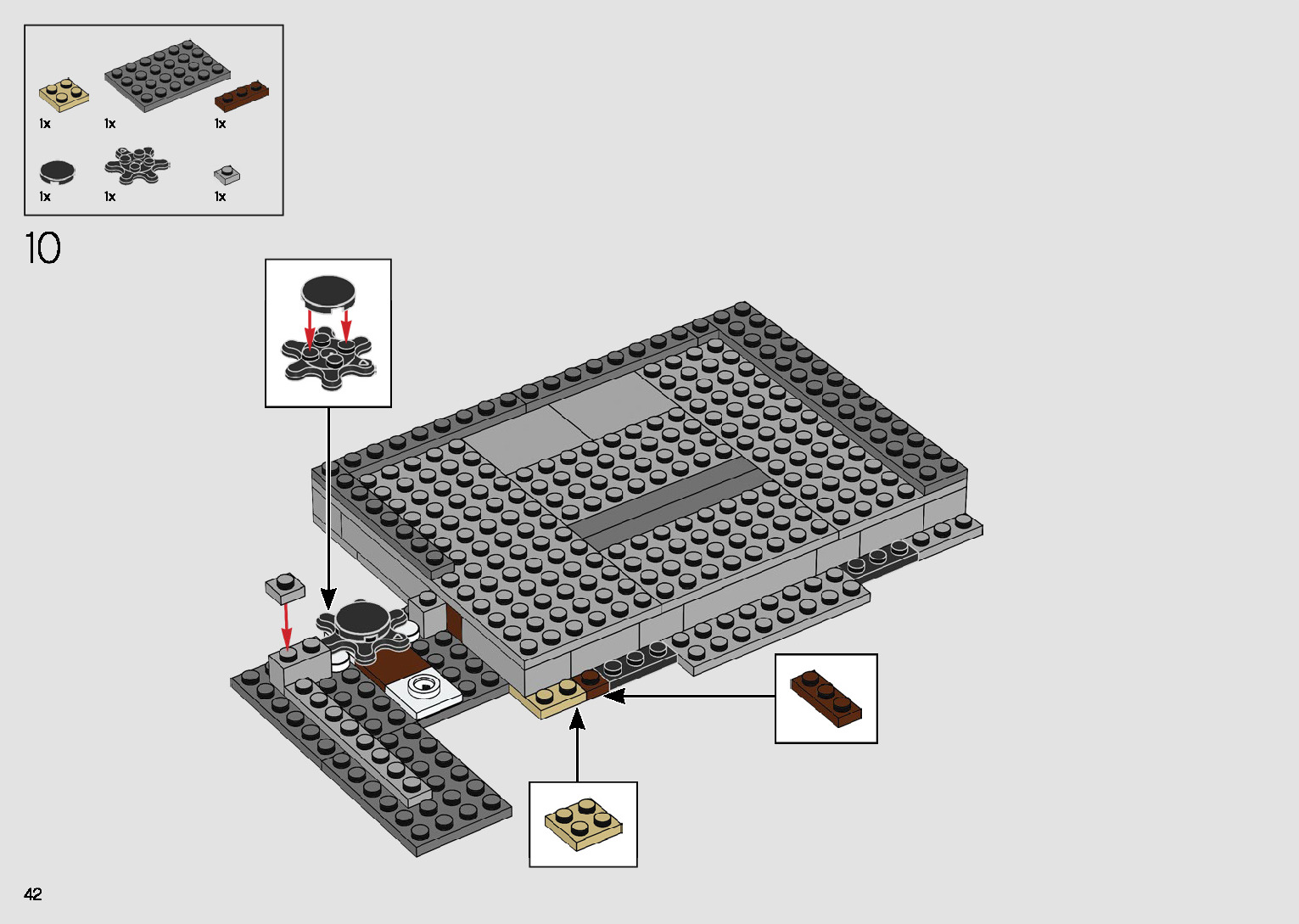 1x 1x 1x
1x 1x 1x

10

42