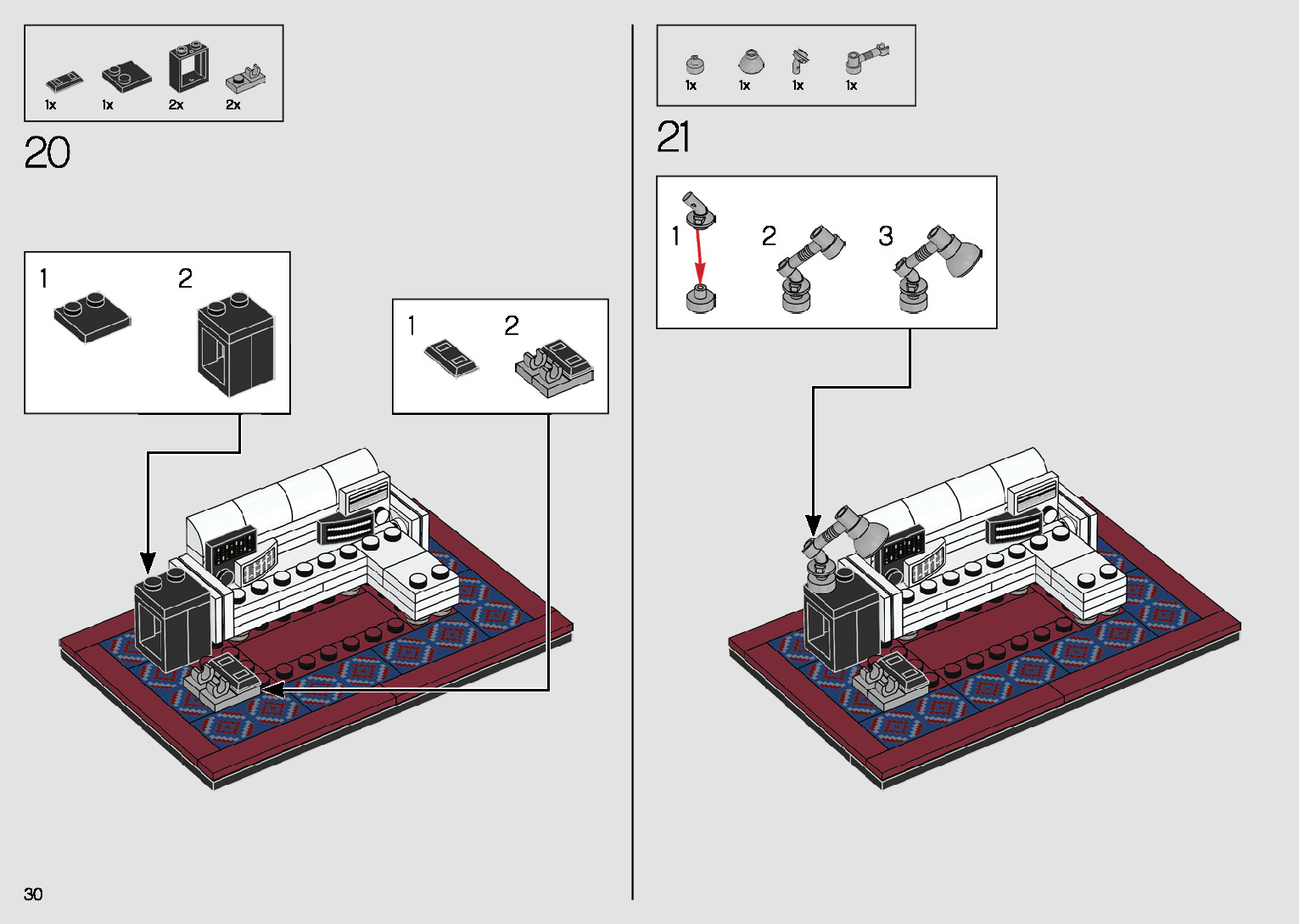 1x 1x 2x 2x

20

1 2

1 2

1x 1x 1x 1x

21

1 2 3

30