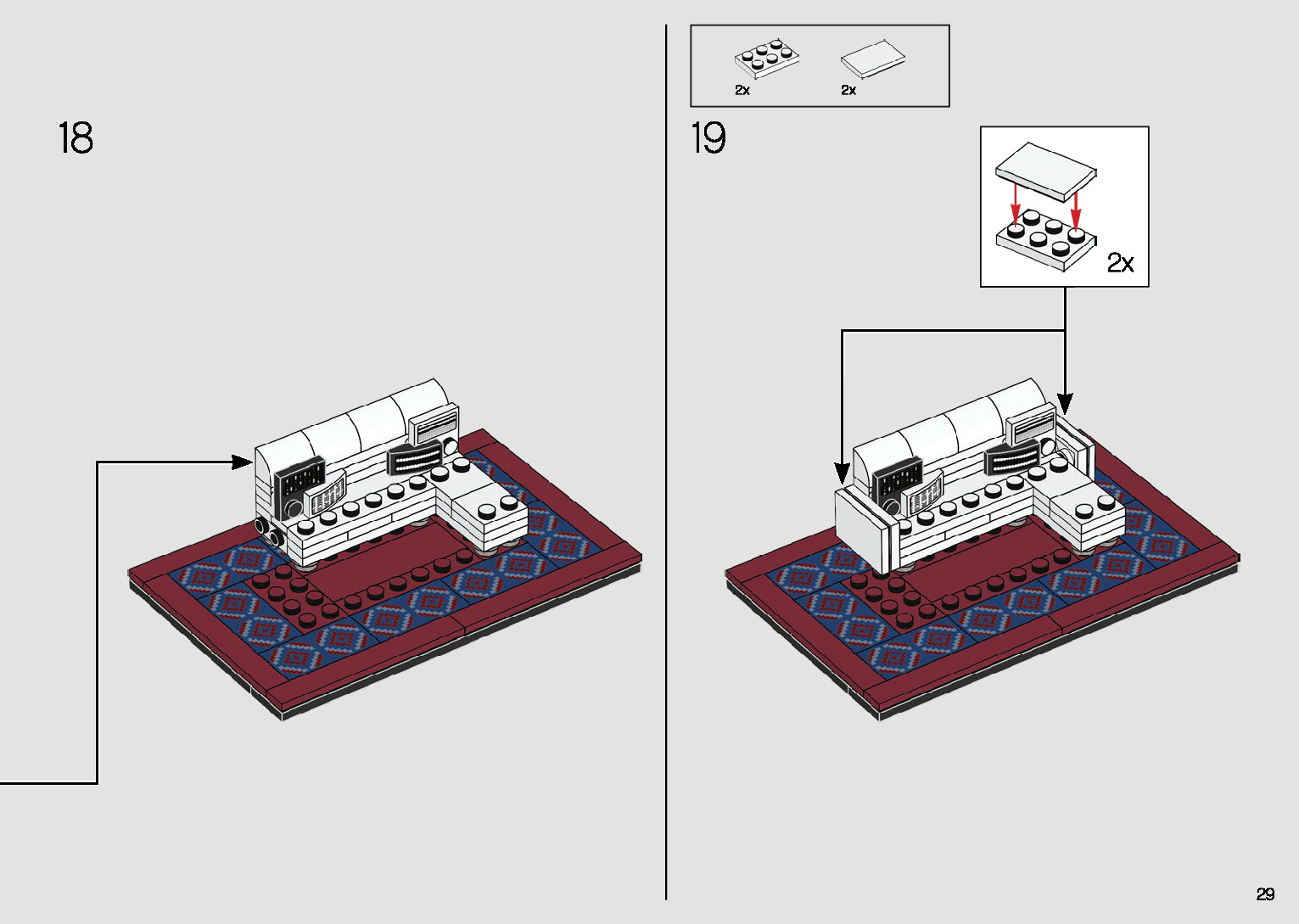 18

2x
2x

19

2x

29