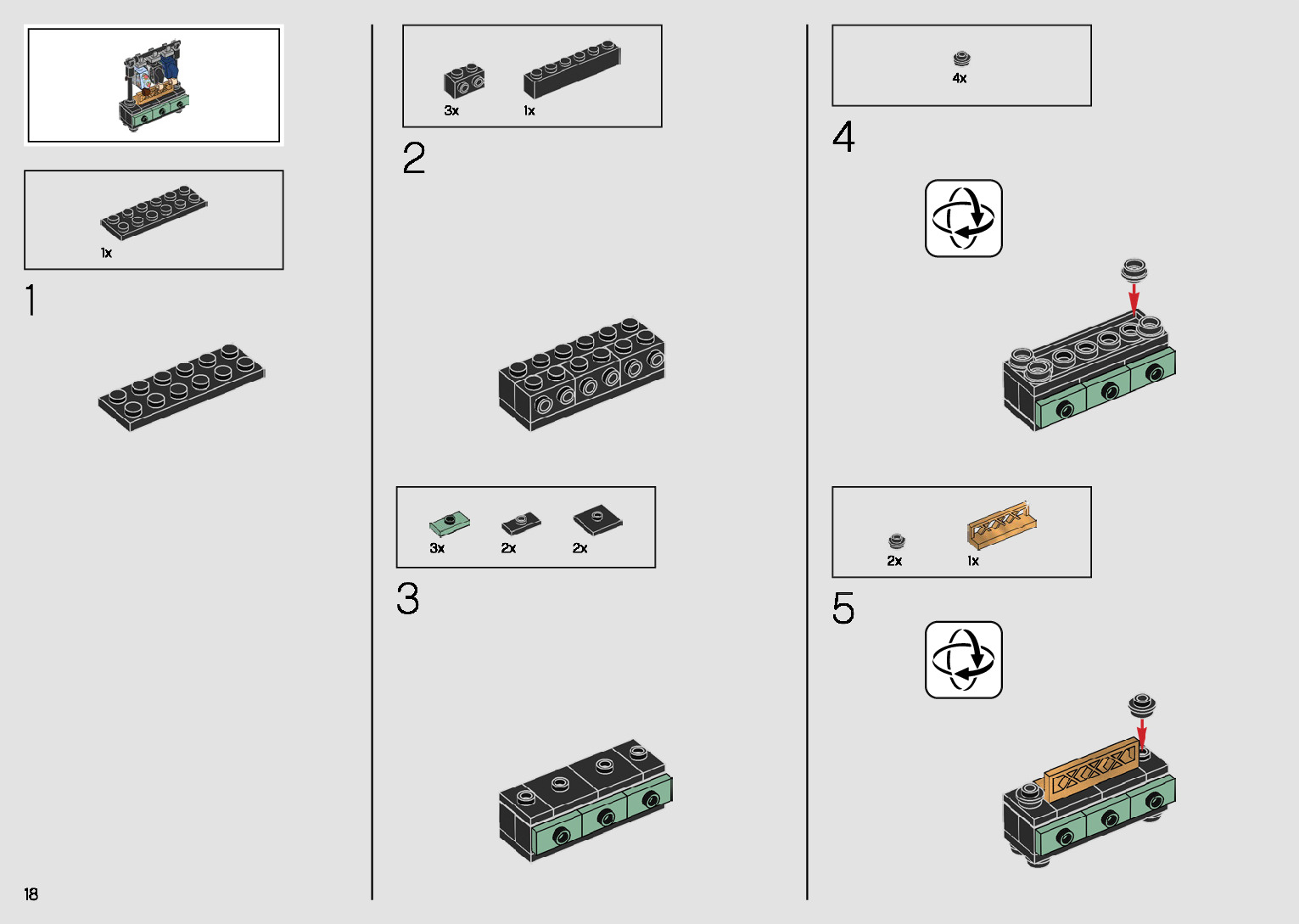 1x

1

3x 1x

2

3x 2x 2x

3

4x

4

2x 1x

5

18