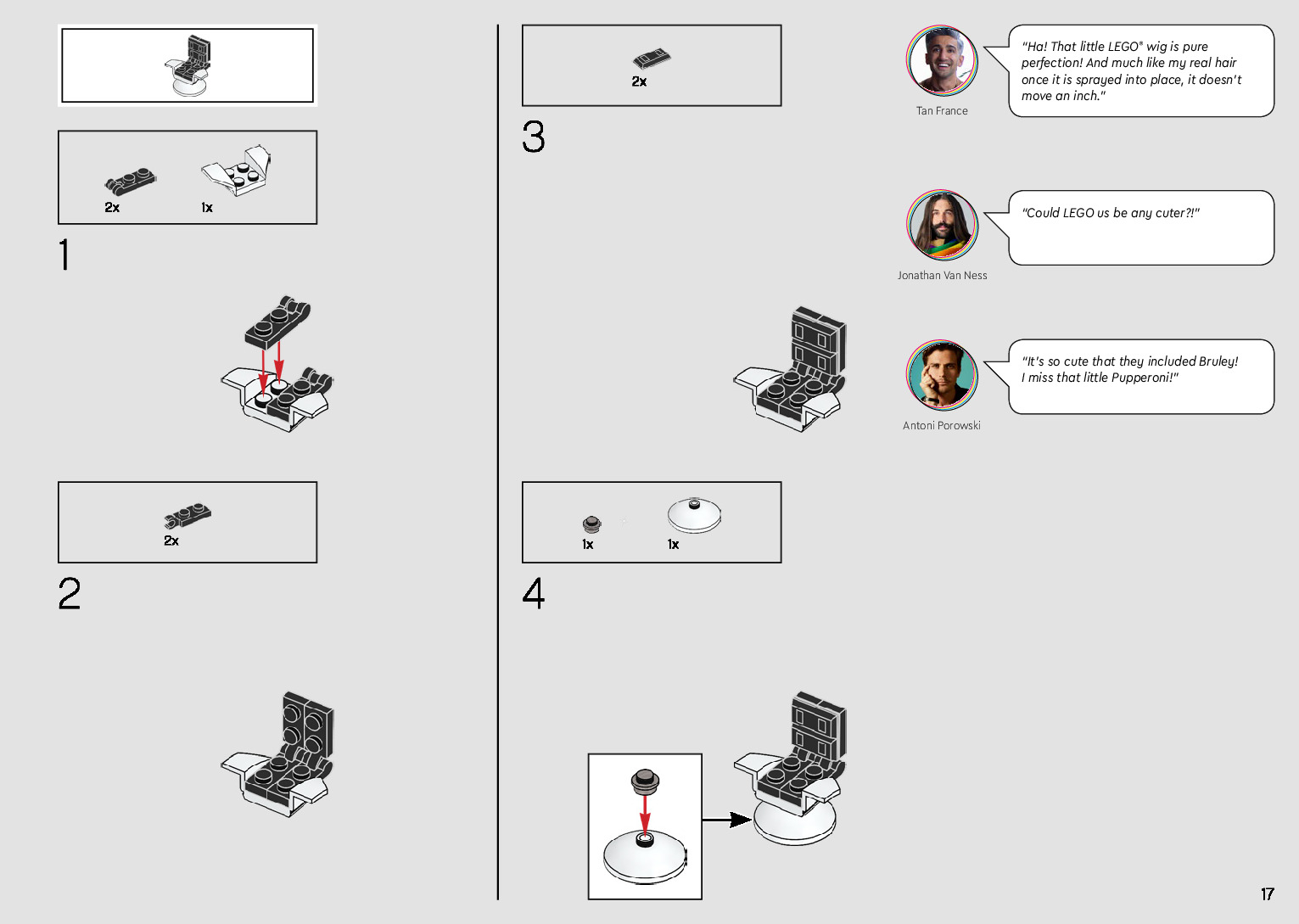 2x

1x

1

2x

2

2x

3

1x

1x

4

Tan France

"Ha! That little LEGO® wig is pure perfection! And much like my real hair once it is sprayed into place, it doesn't move an inch."

Jonathan Van Ness

"Could LEGO us be any cuter?!"

Antoni Porowski

"It's so cute that they included Bruley! I miss that little Pupperoni!"

17