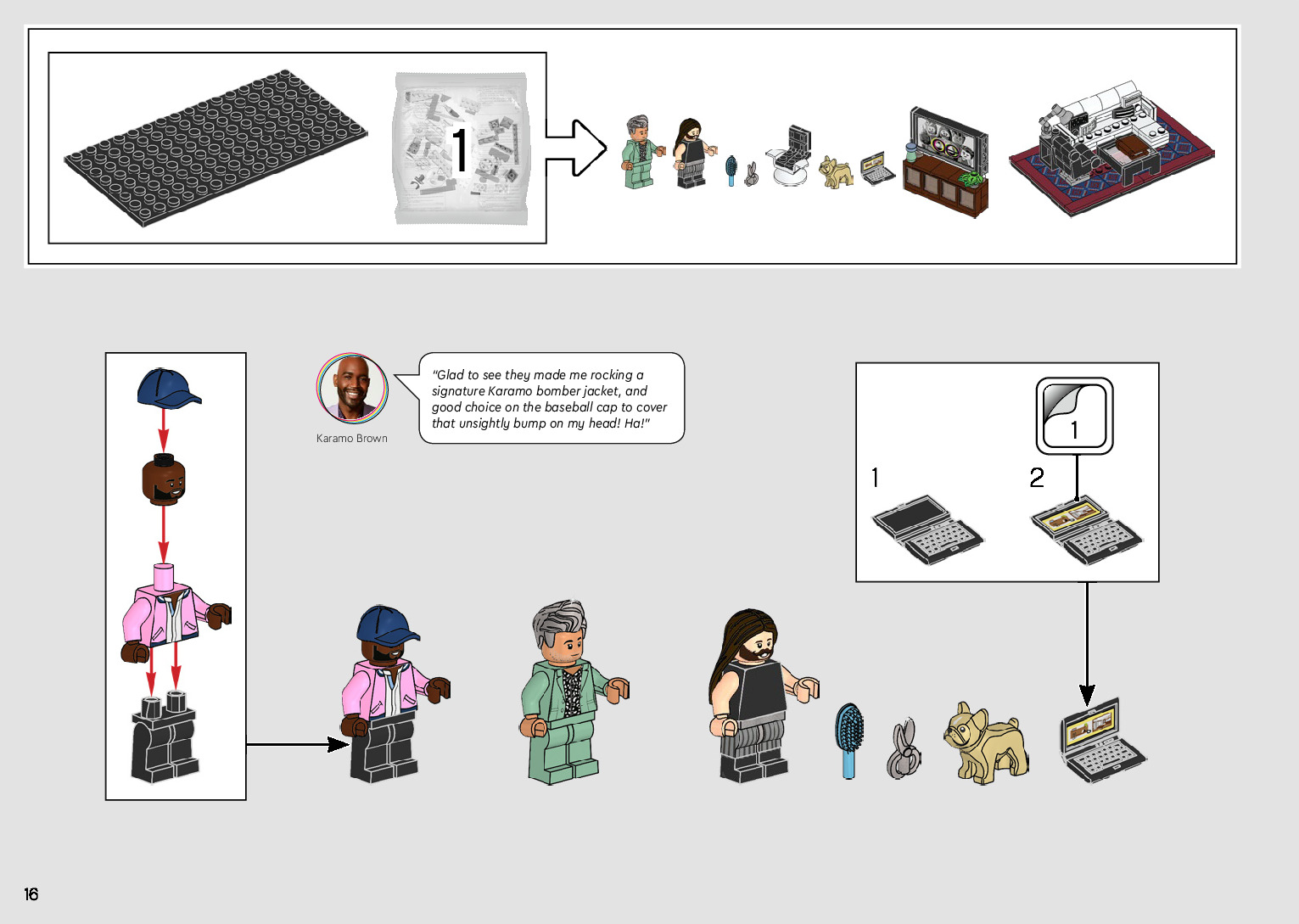 1

Karamo Brown

"Glad to see they made me rocking a signature Karamo bomber jacket, and good choice on the baseball cap to cover that unsightly bump on my head! Ha!"

1

1

2

16