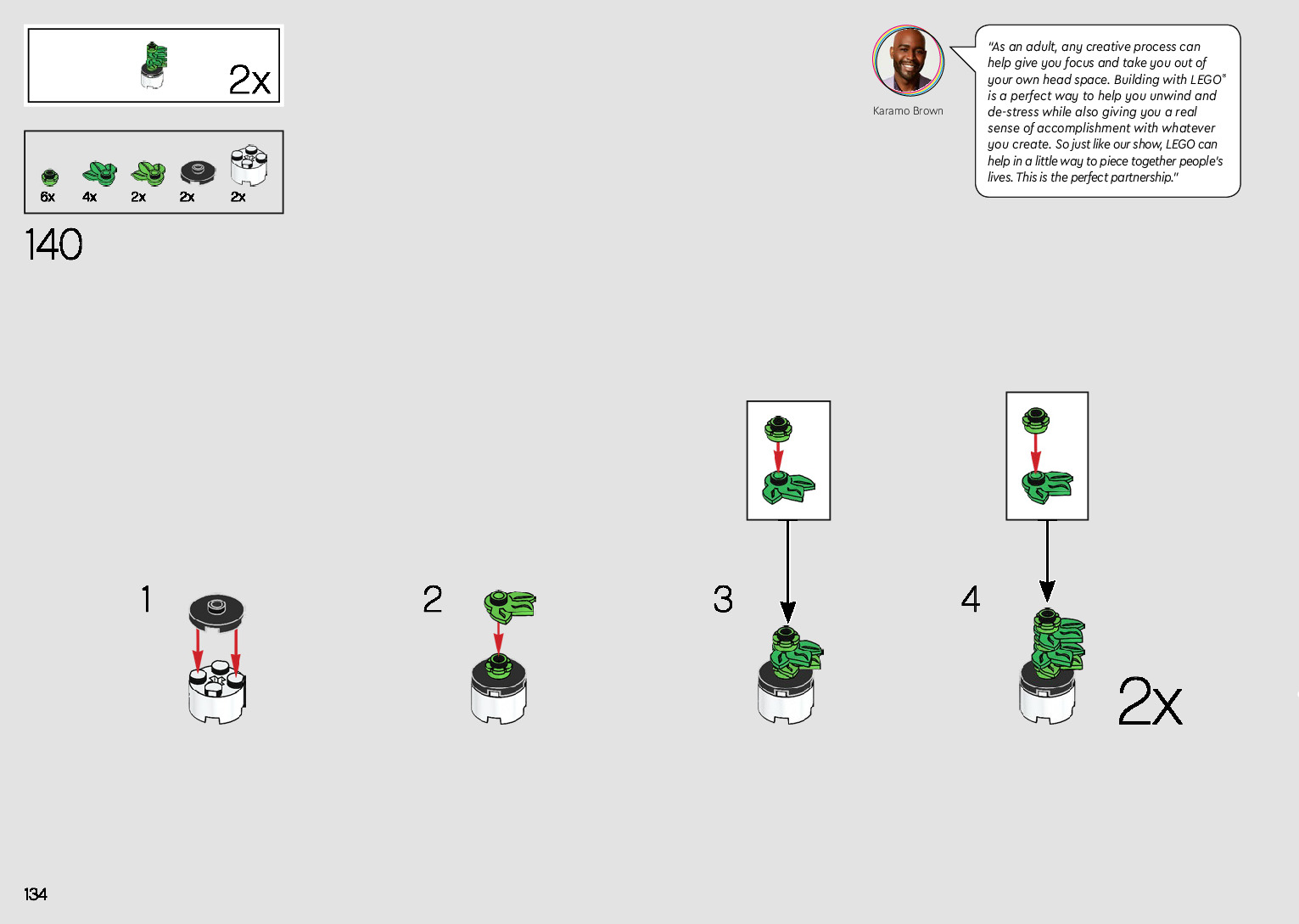 2x

6x 4x 2x 2x 2x

140

Karamo Brown

"As an adult, any creative process can help give you focus and take you out of your own head space. Building with LEGO® is a perfect way to help you unwind and de-stress while also giving you a real sense of accomplishment with whatever you create. So just like our show, LEGO can help in a little way to piece together people's lives. This is the perfect partnership."

1

2

3

4

2x

134