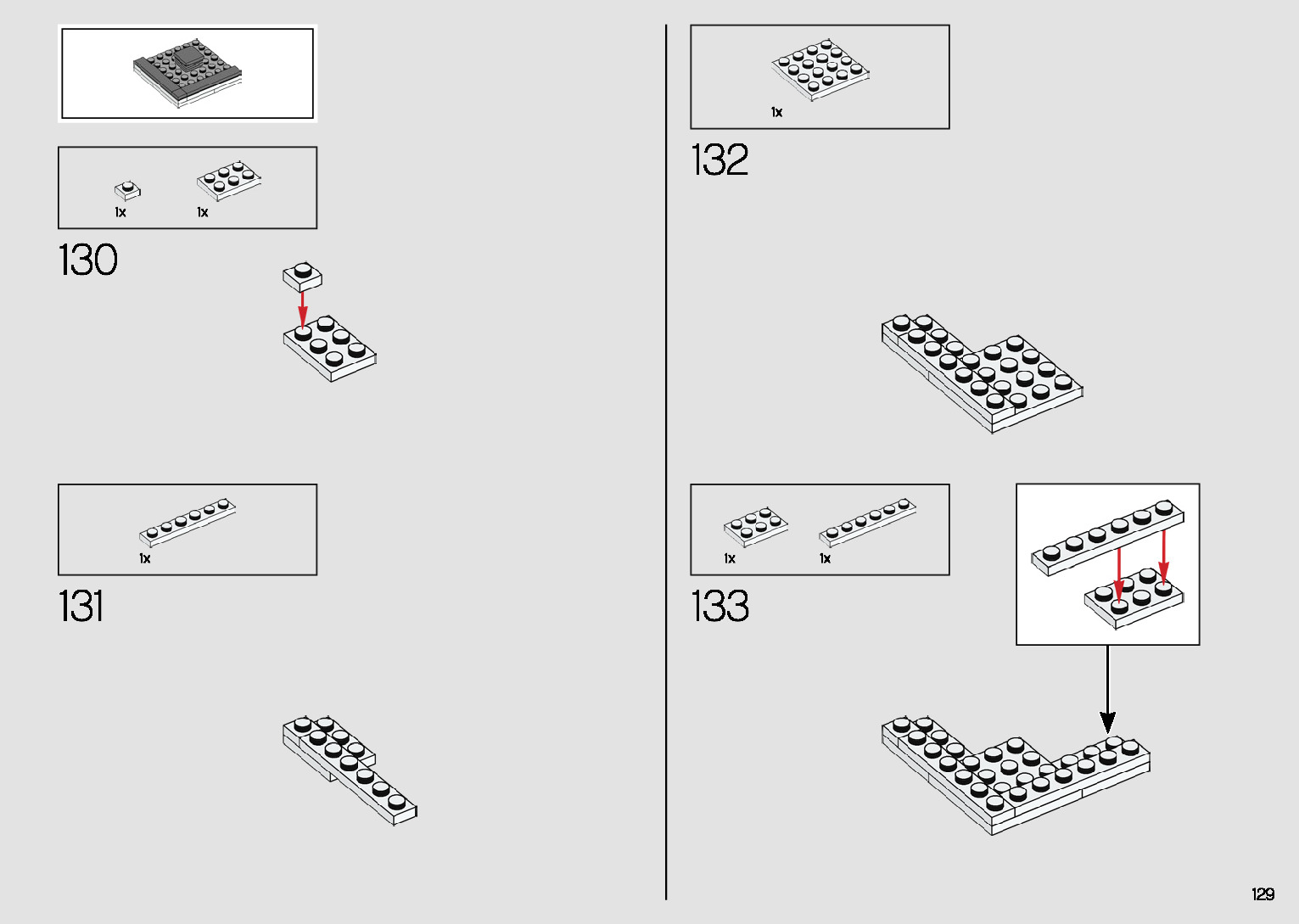 1x 1x

130

1x

131

1x

132

1x 1x

133

129