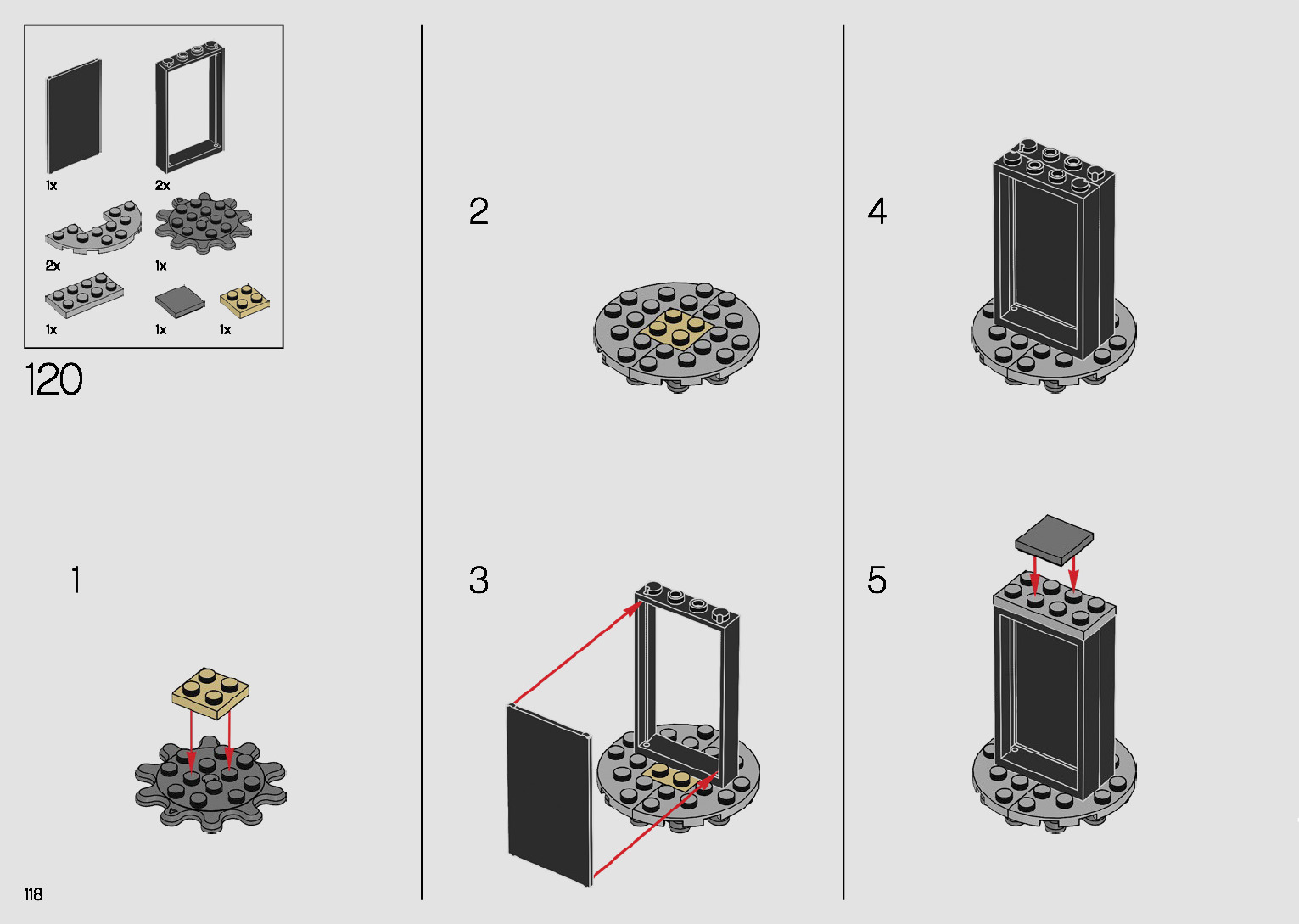 1x
2x
2x
1x
1x
1x
1x

120

1

2

3

4

5

118