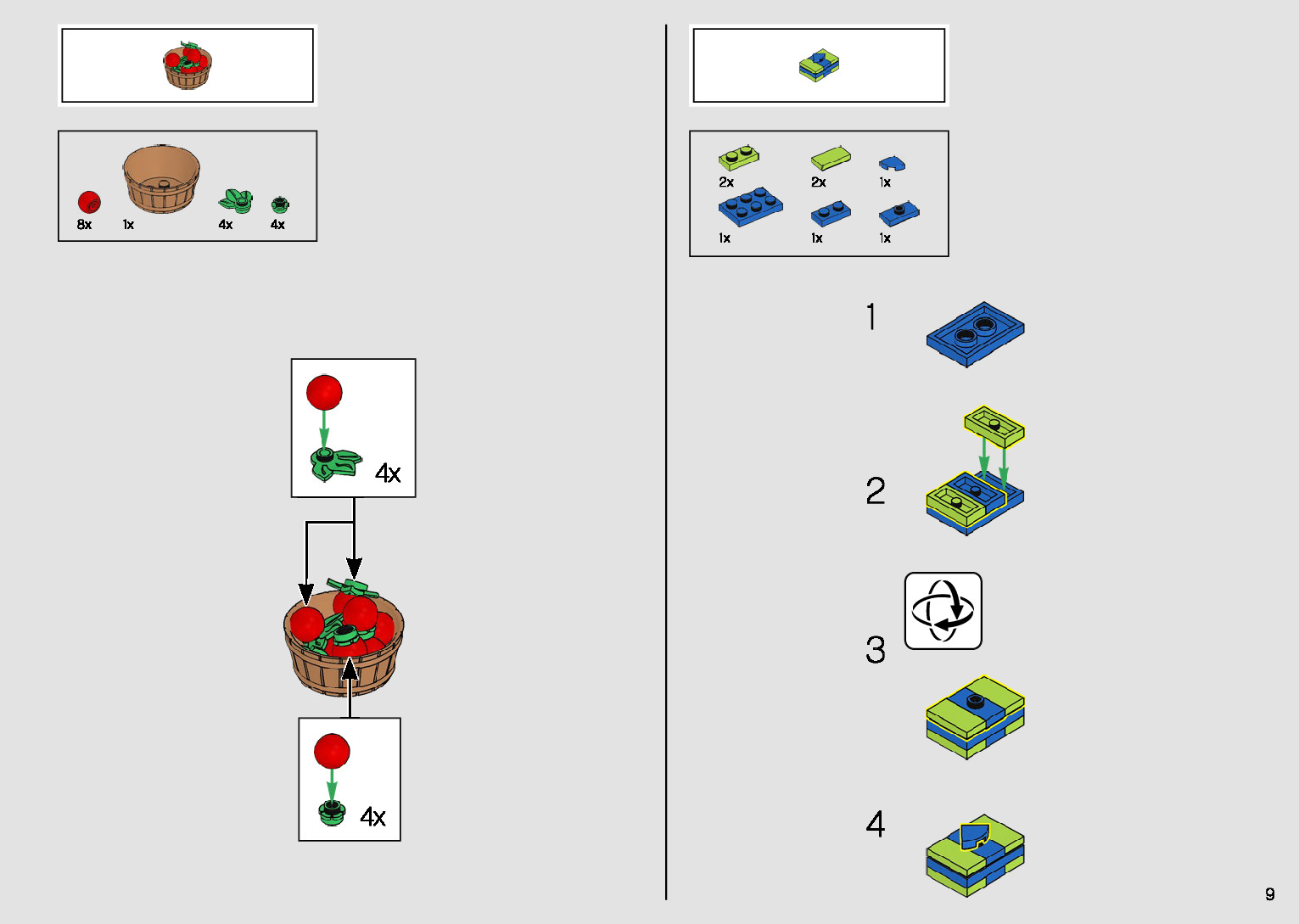 8x 1x 4x 4x

4x

4x

2x 2x 1x
1x 1x 1x

1

2

3

4

9