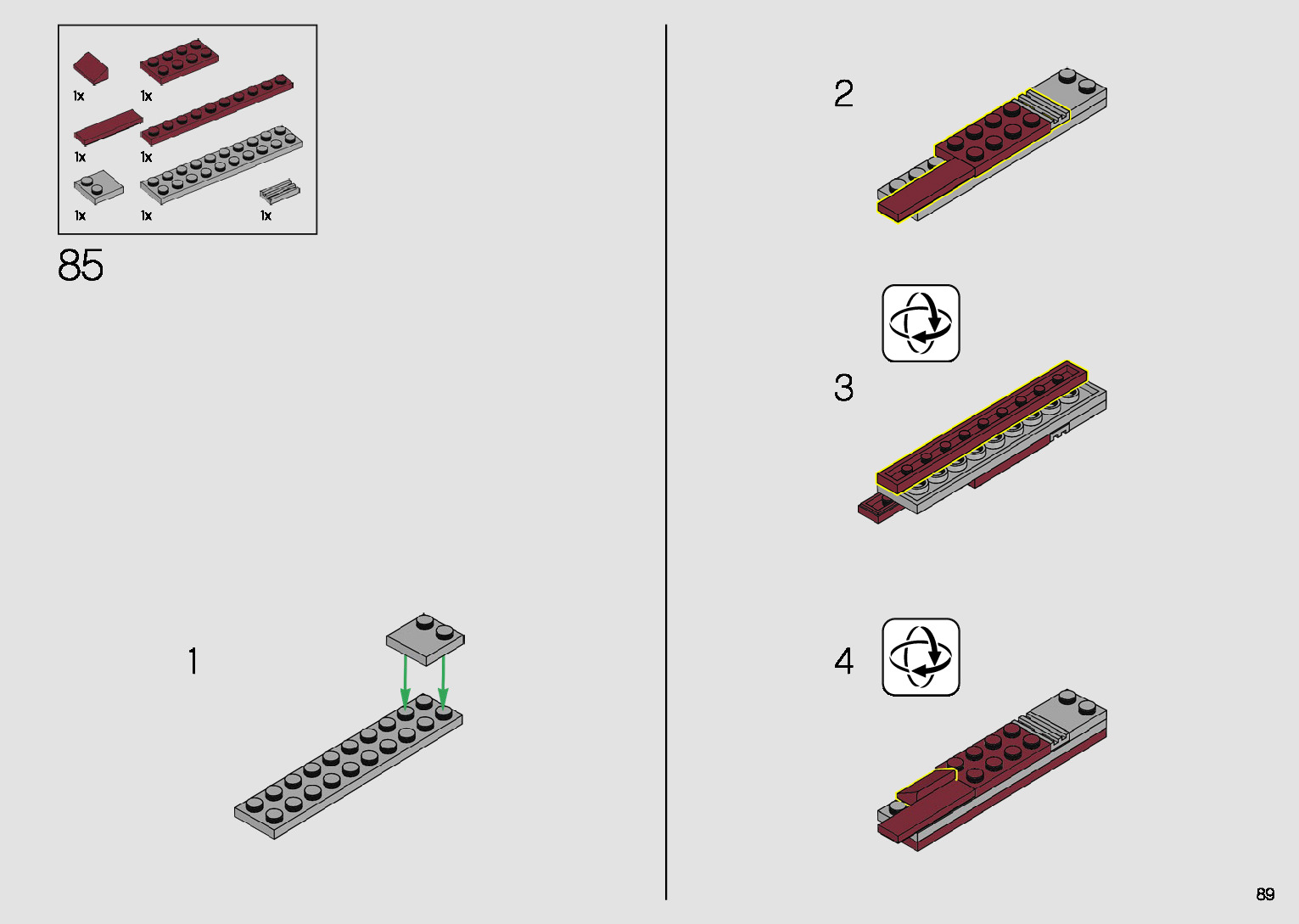 1x
1x
1x
1x
1x
1x
1x

85

1

2

3

4

89