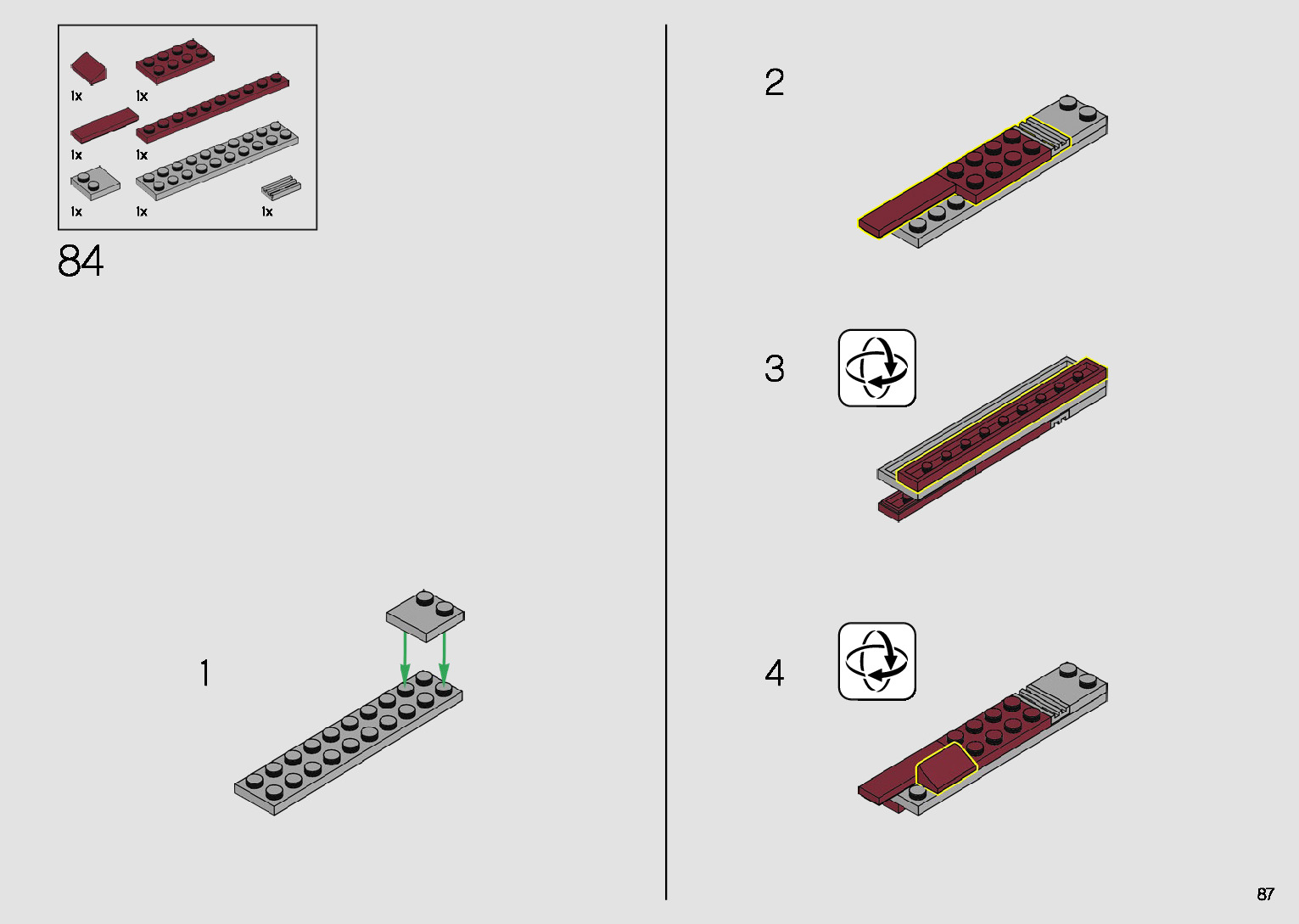 1x
1x
1x
1x
1x
1x
1x

84

1

2

3

4

87