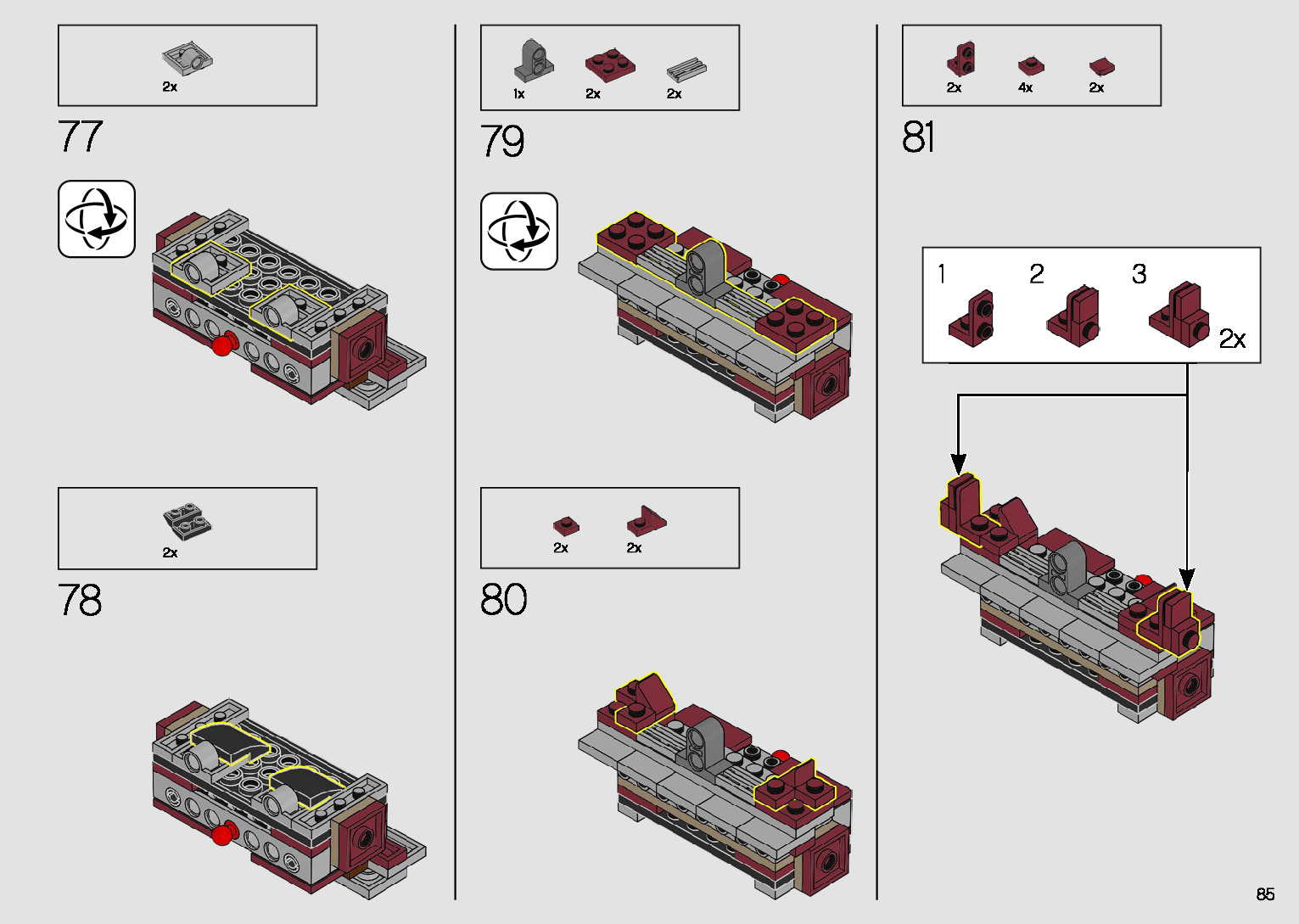 2x

77

2x

78

1x 2x 2x

79

2x 2x

80

2x 4x 2x

81

1 2 3 2x

85