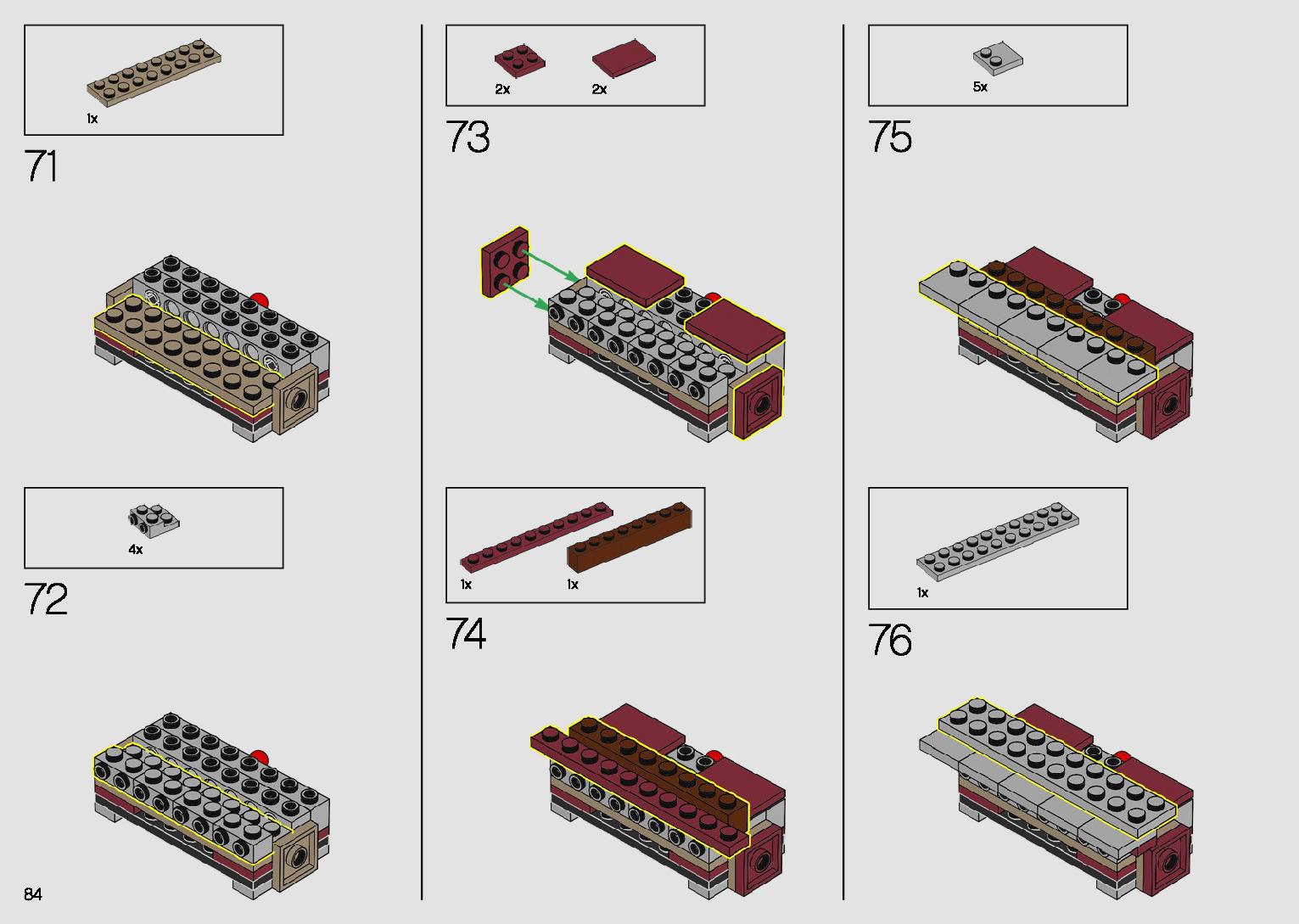 1x

71

4x

72

84

2x 2x

73

1x 1x

74

5x

75

1x

76