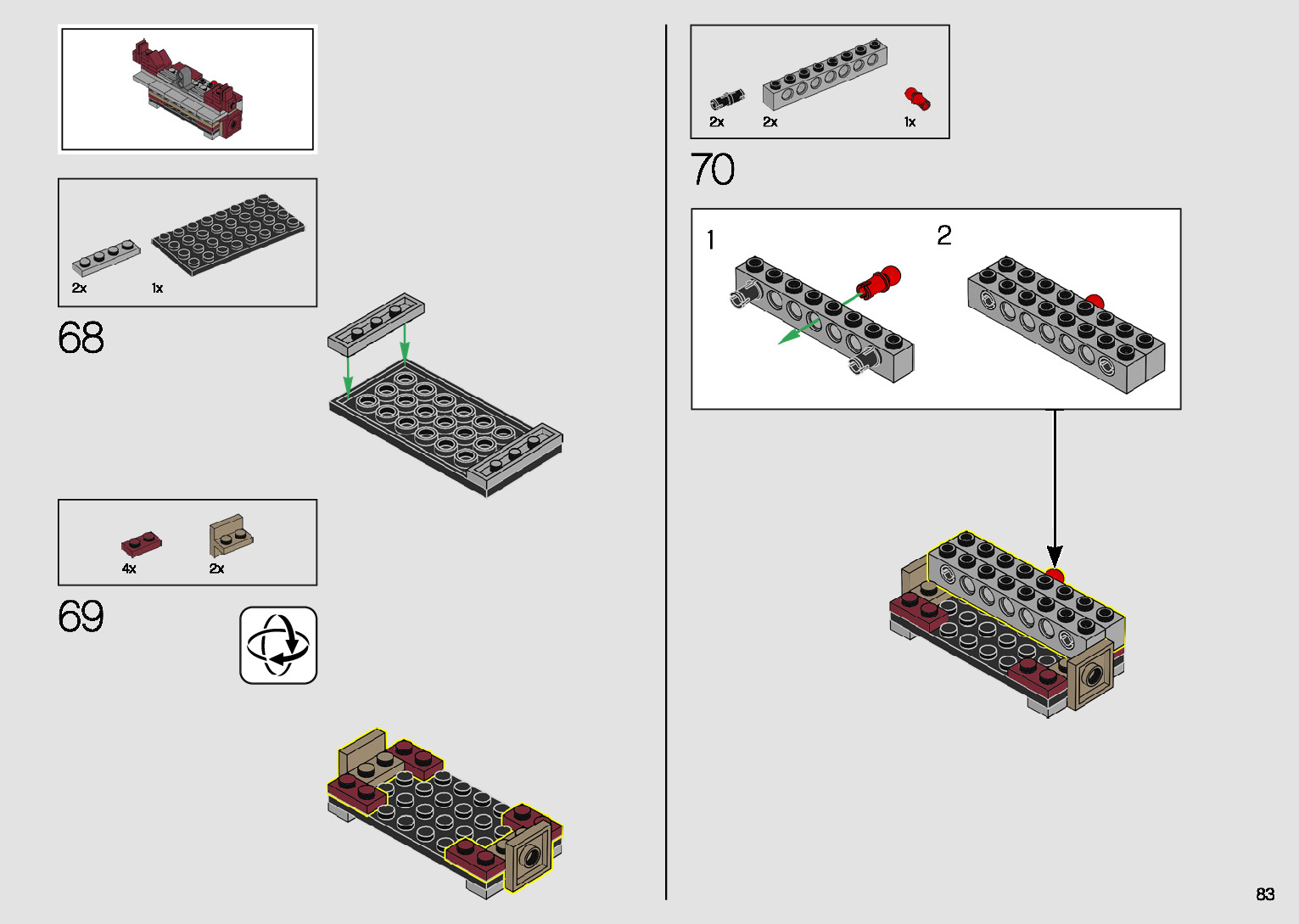 2x 1x

68

4x 2x

69

2x 2x 1x

70

1

2

83