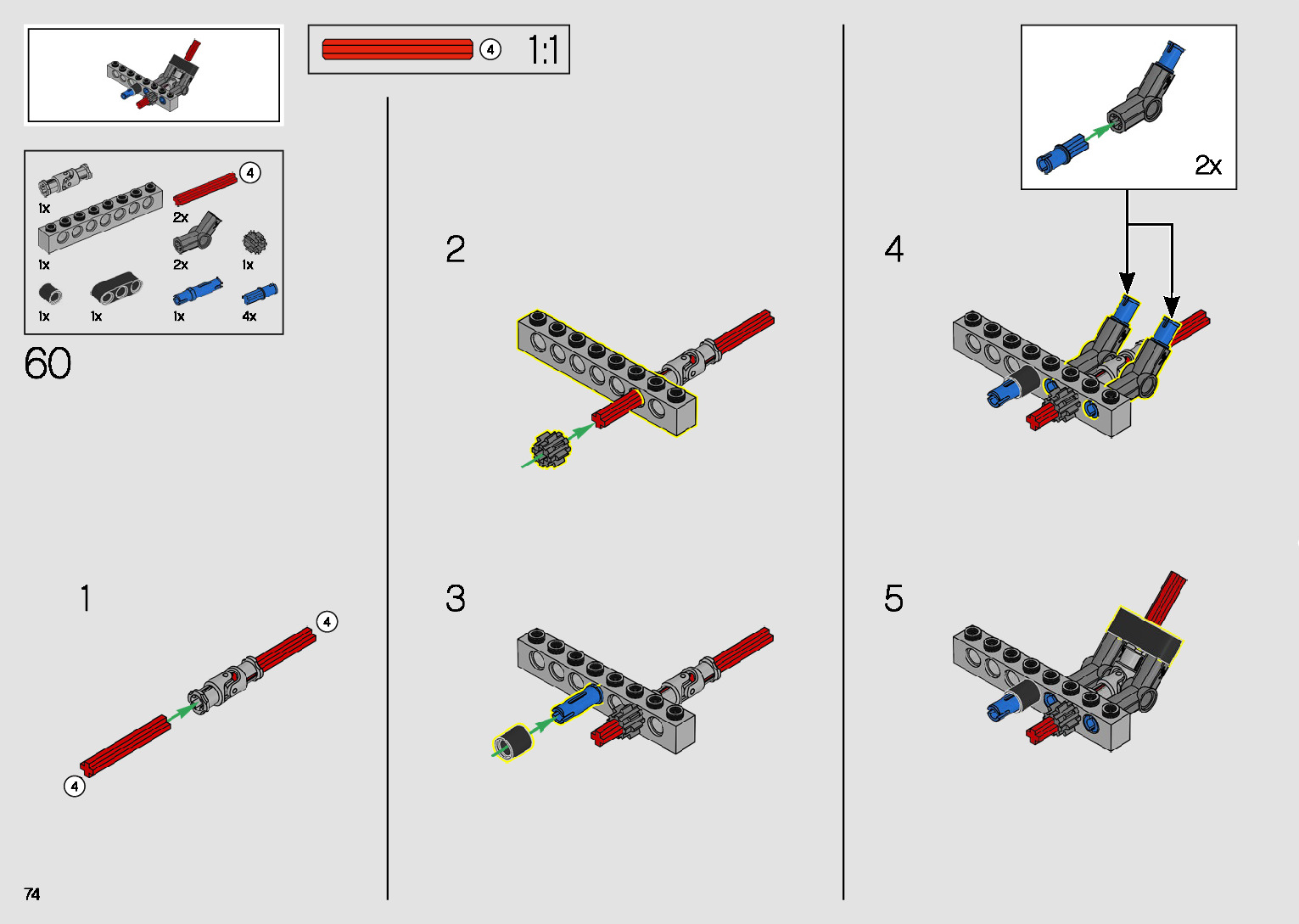 4 1:1

1x
4
2x
1x
2x
1x
1x
1x
1x
4x

60

1
4
4

2

3

2x

4

5

74