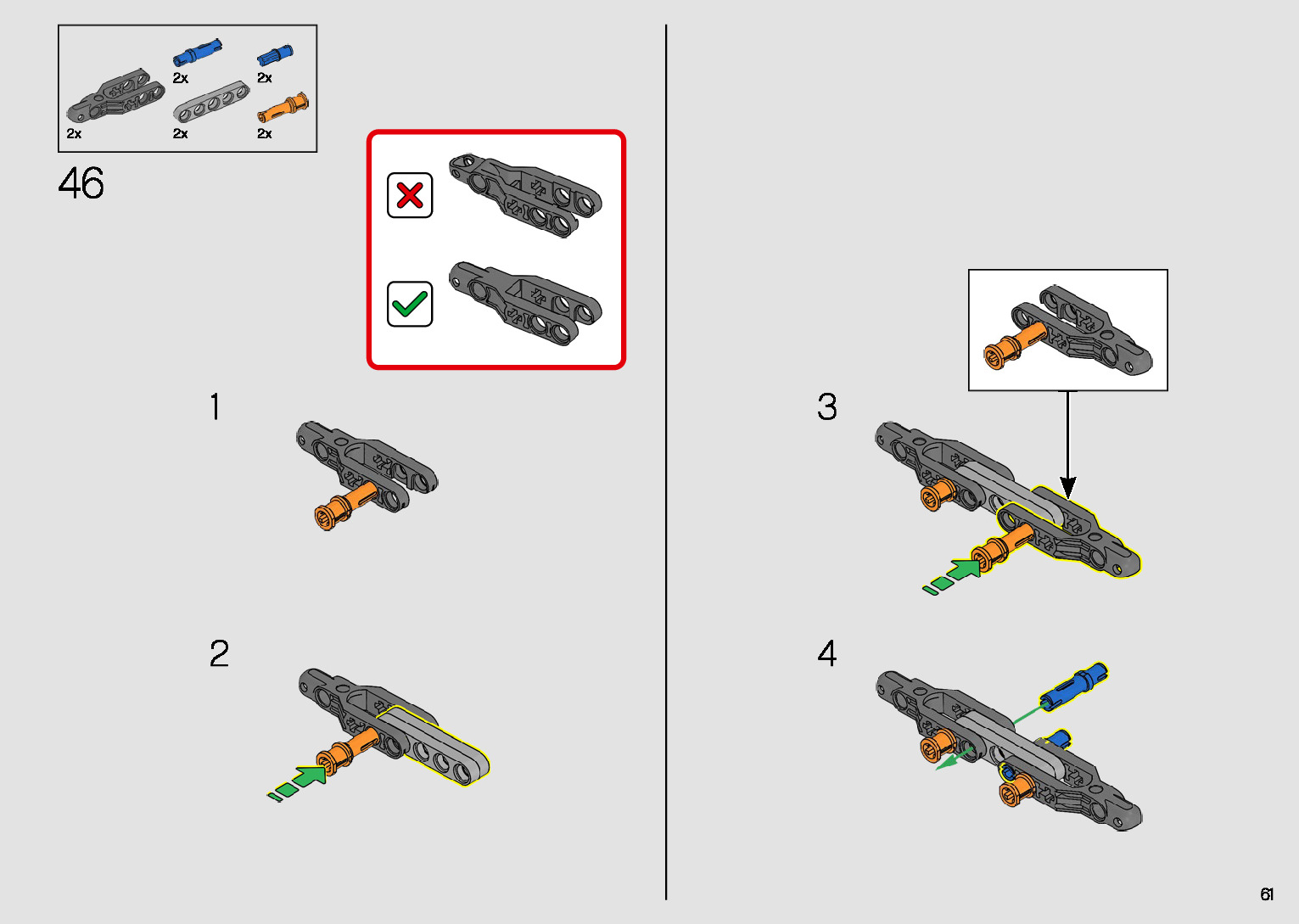 2x
2x
2x
2x
2x

46

1

2

3

4

61