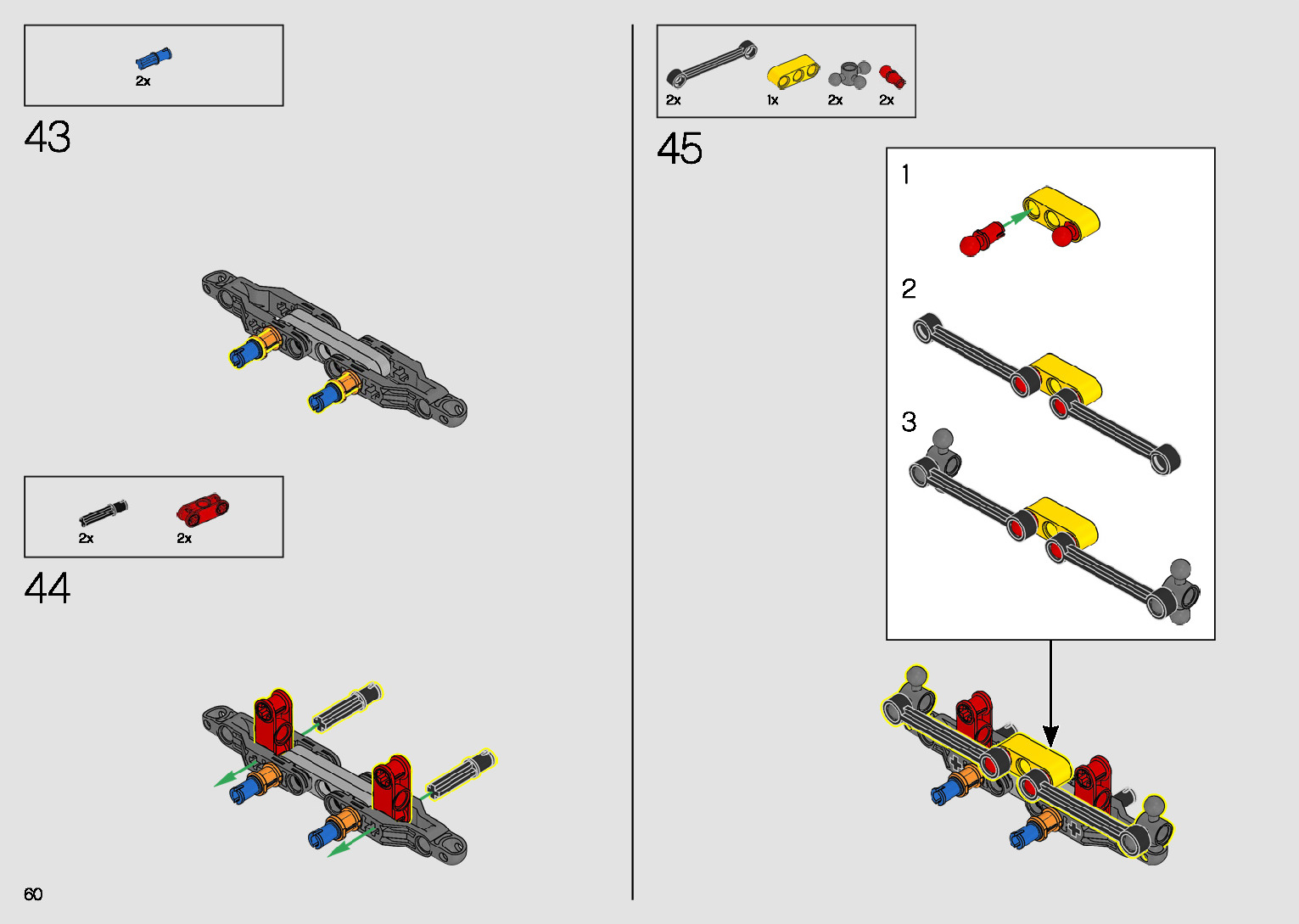 2x

43

2x 2x

44

60

2x 1x 2x 2x

45

1

2

3