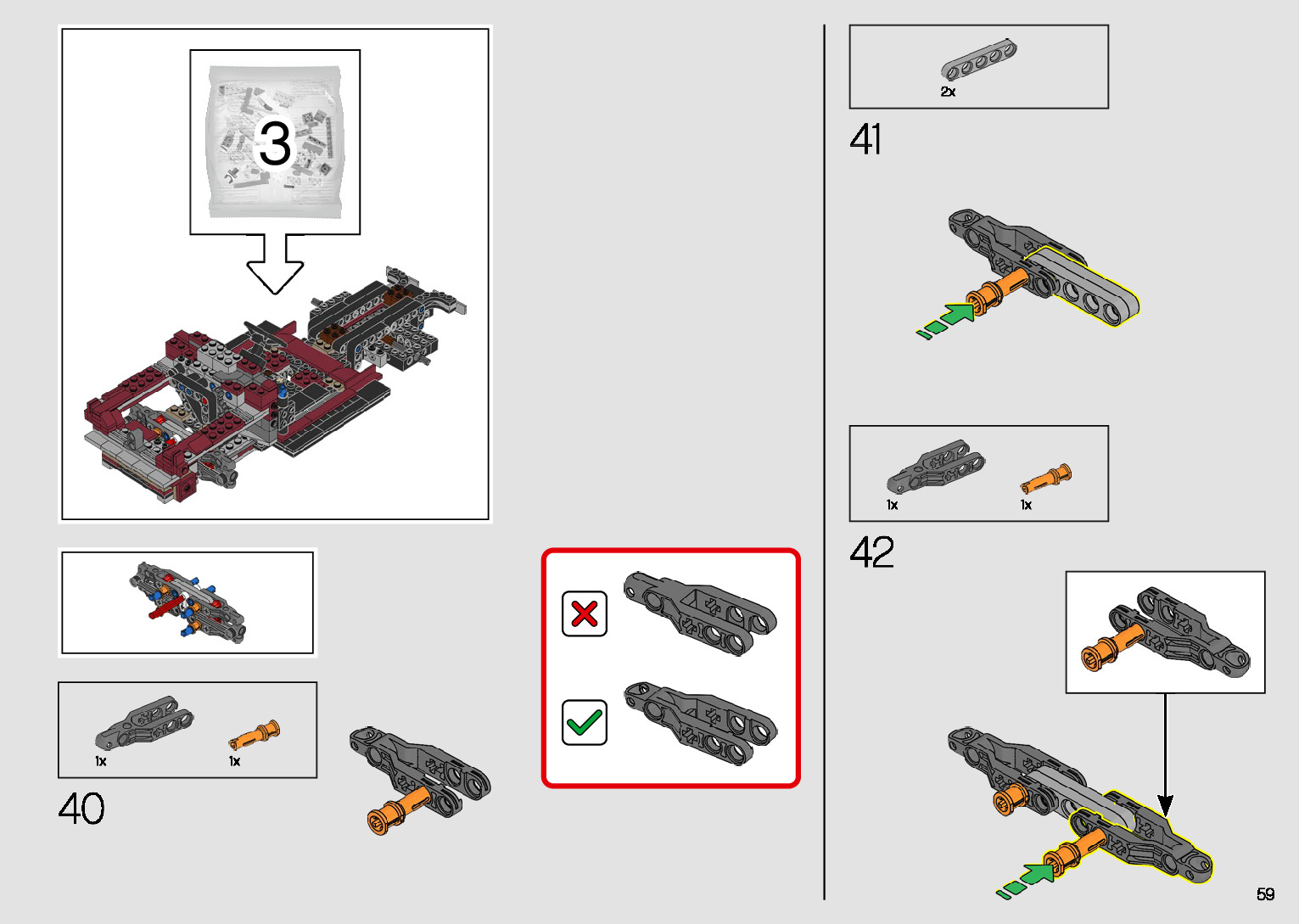 3

1x
1x

40

2x

41

1x
1x

42

59