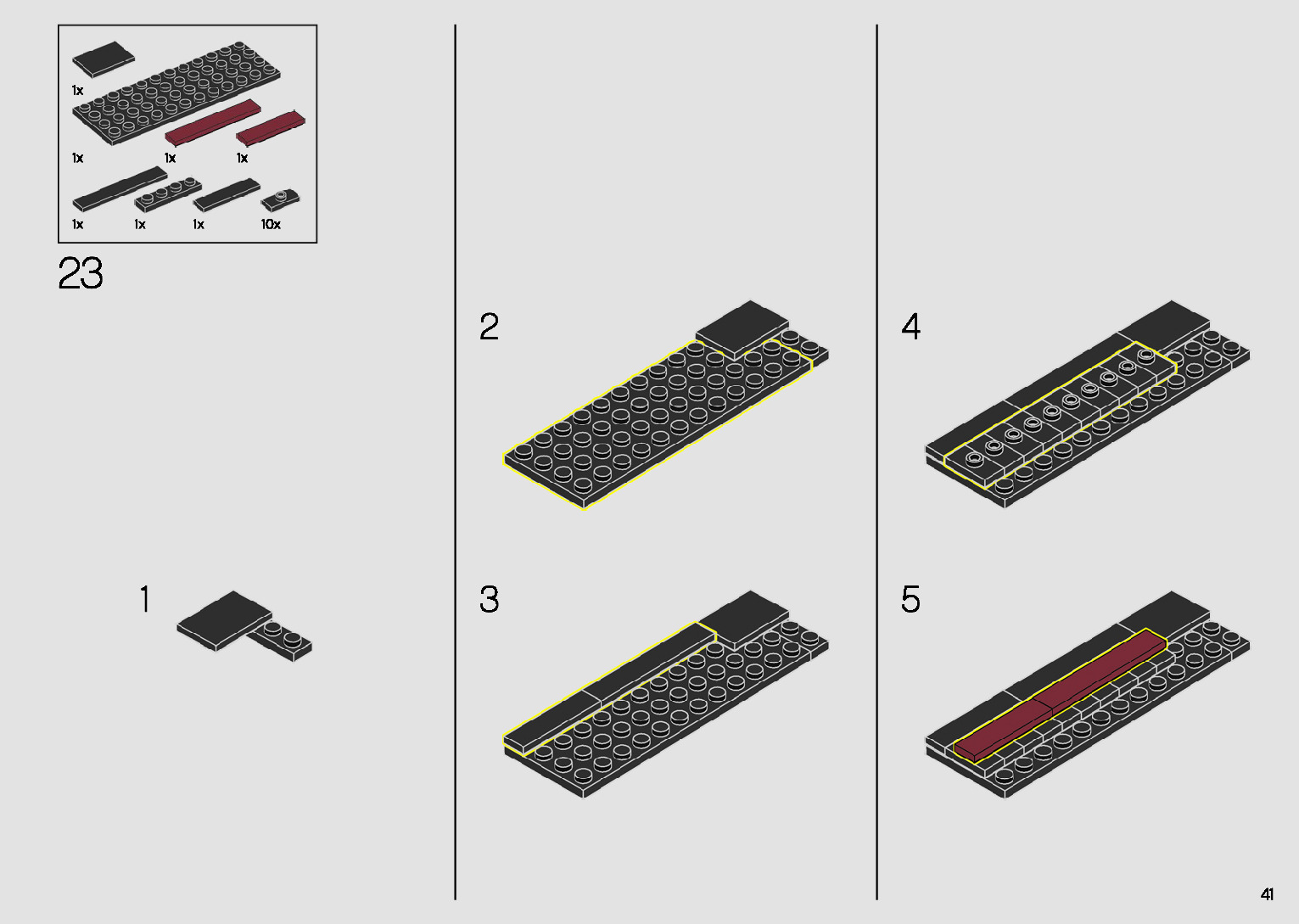 1x

1x 1x 1x

1x 1x 1x 10x

23

1

2

3

4

5

41