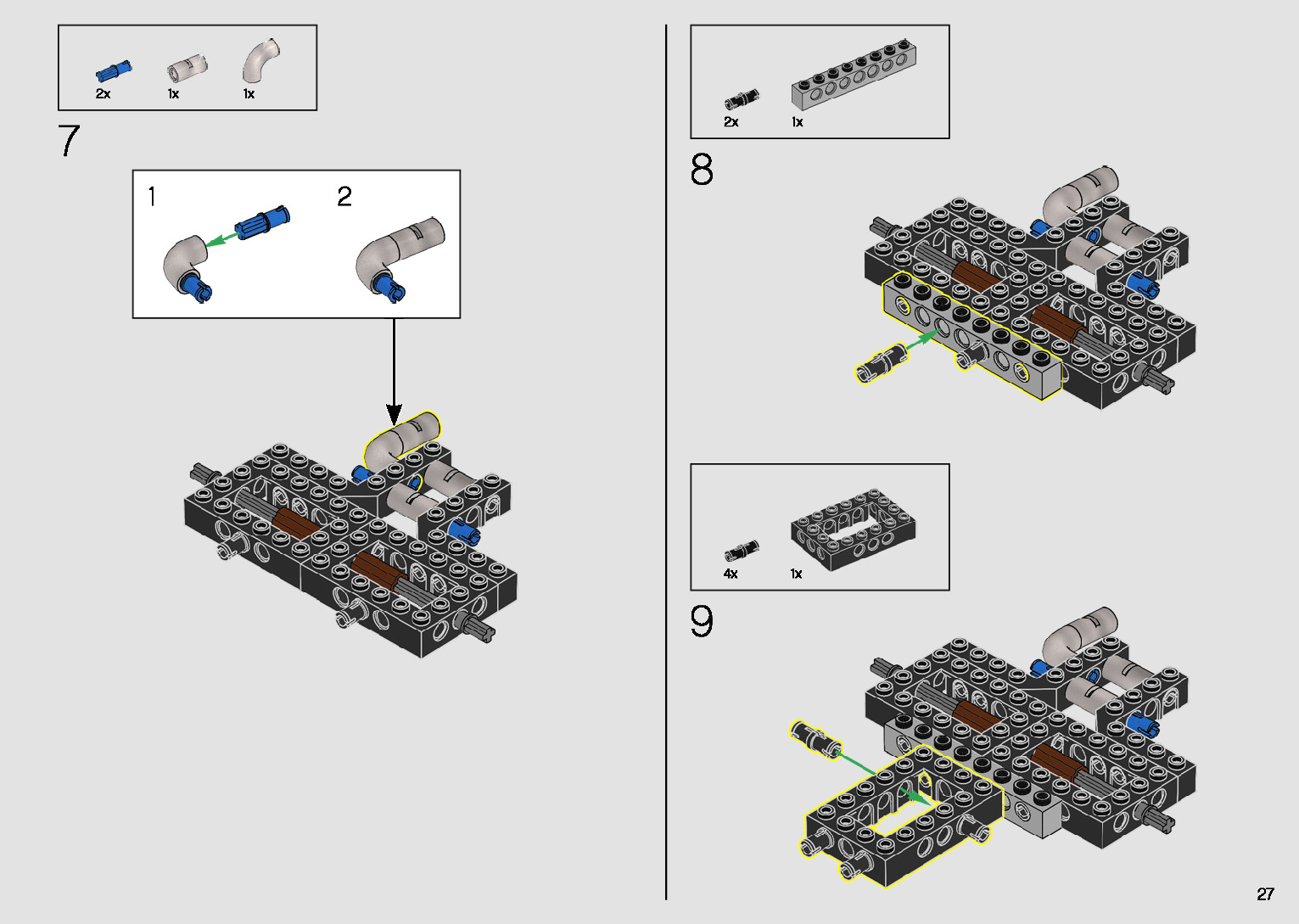 2x 1x 1x

7

1

2

2x 1x

8

4x 1x

9

27